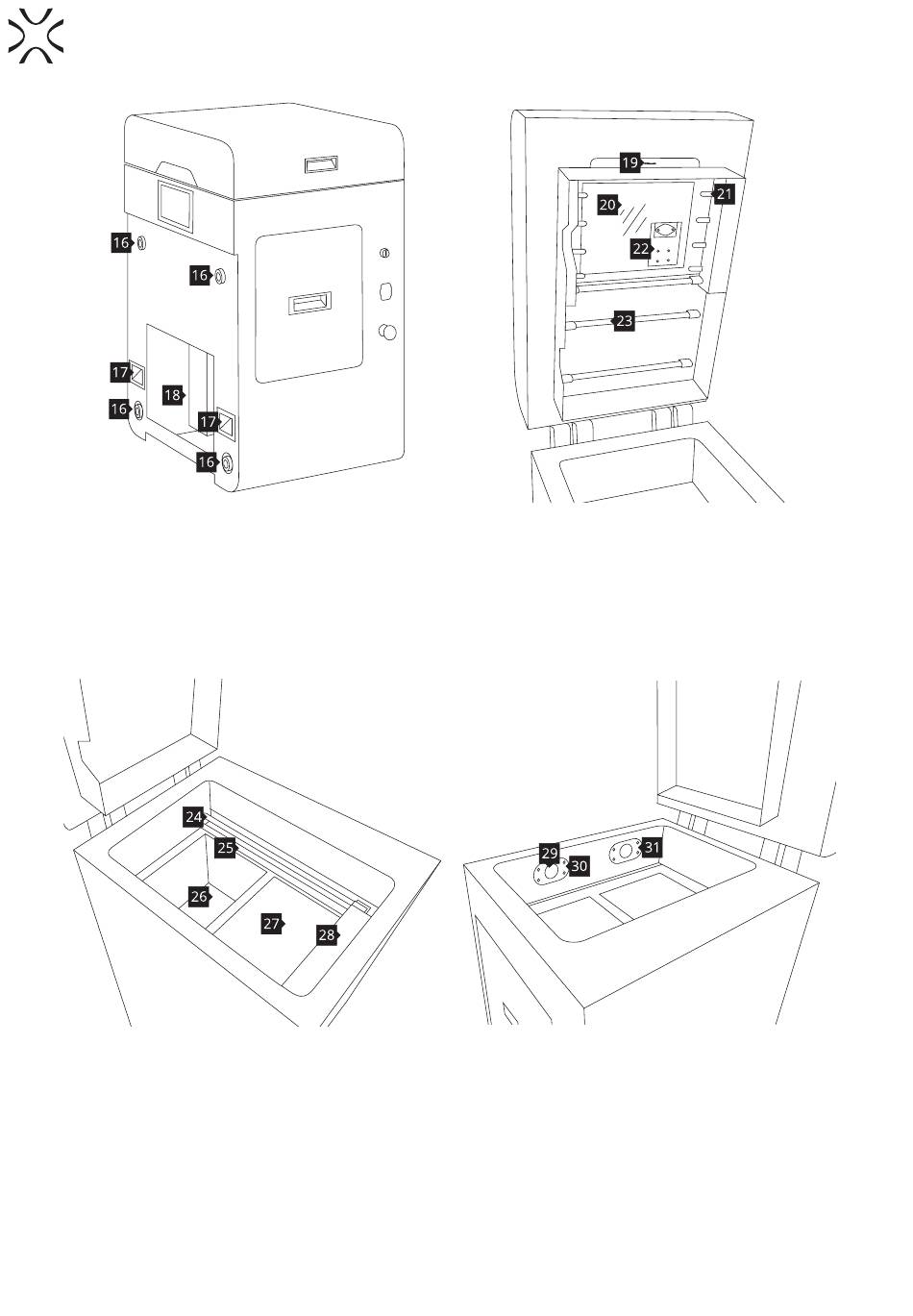 16
16
17
18
16
17
16

19
20
21
22
23

24
25
26
27
28

29
30
31