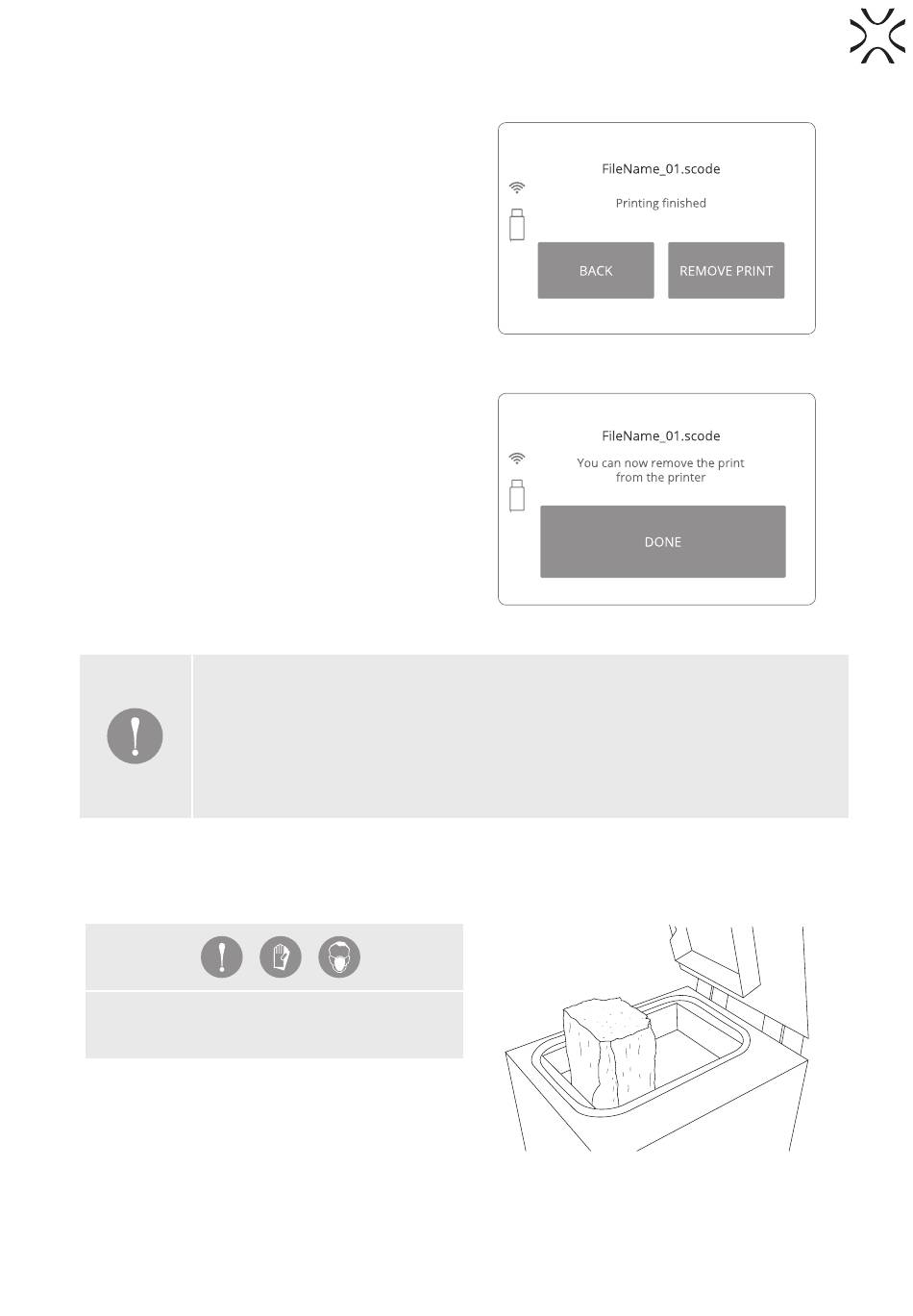 FileName_01.scode

Printing finished

BACK

REMOVE PRINT

FileName_01.scode

You can now remove the print from the printer

DONE