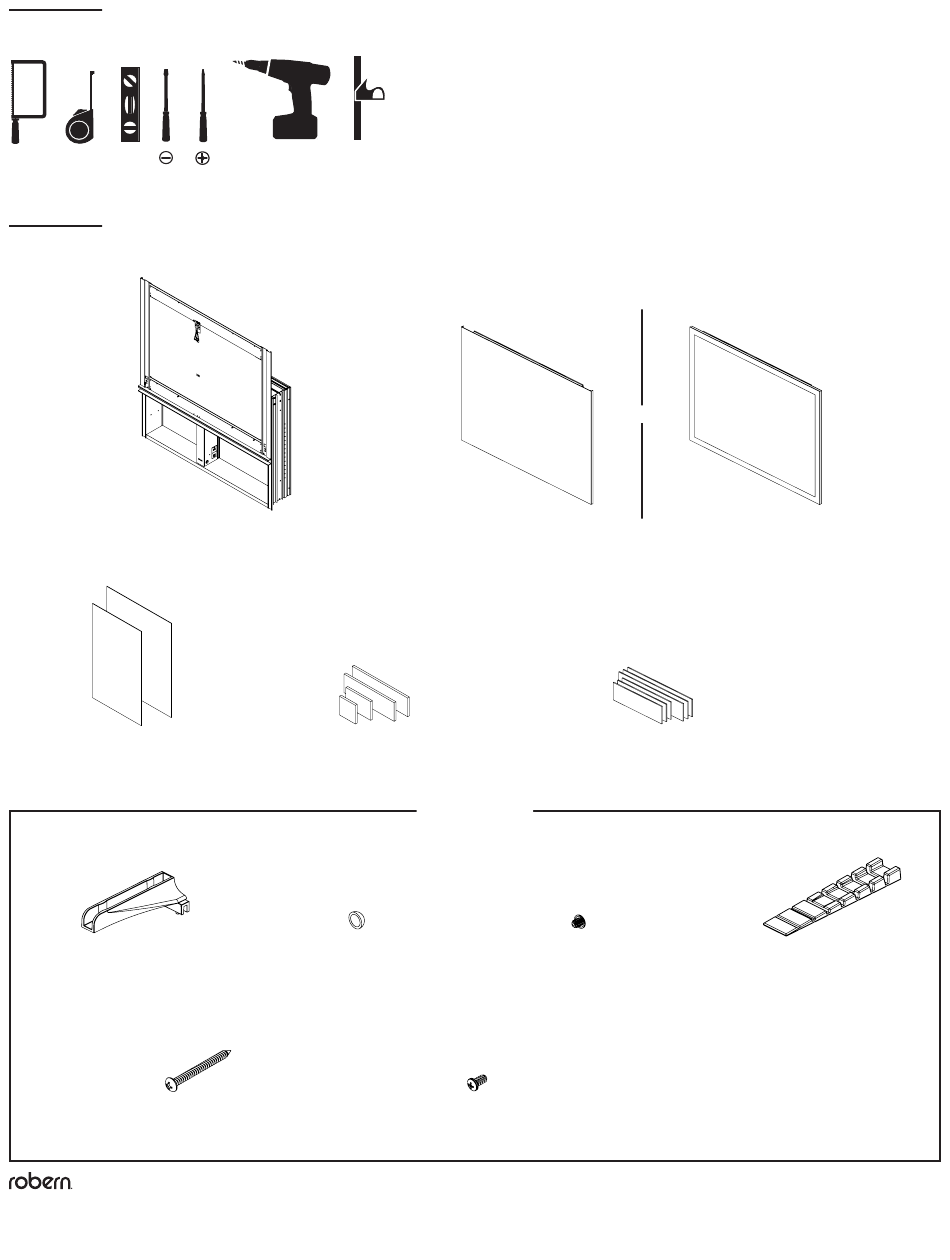 robern.