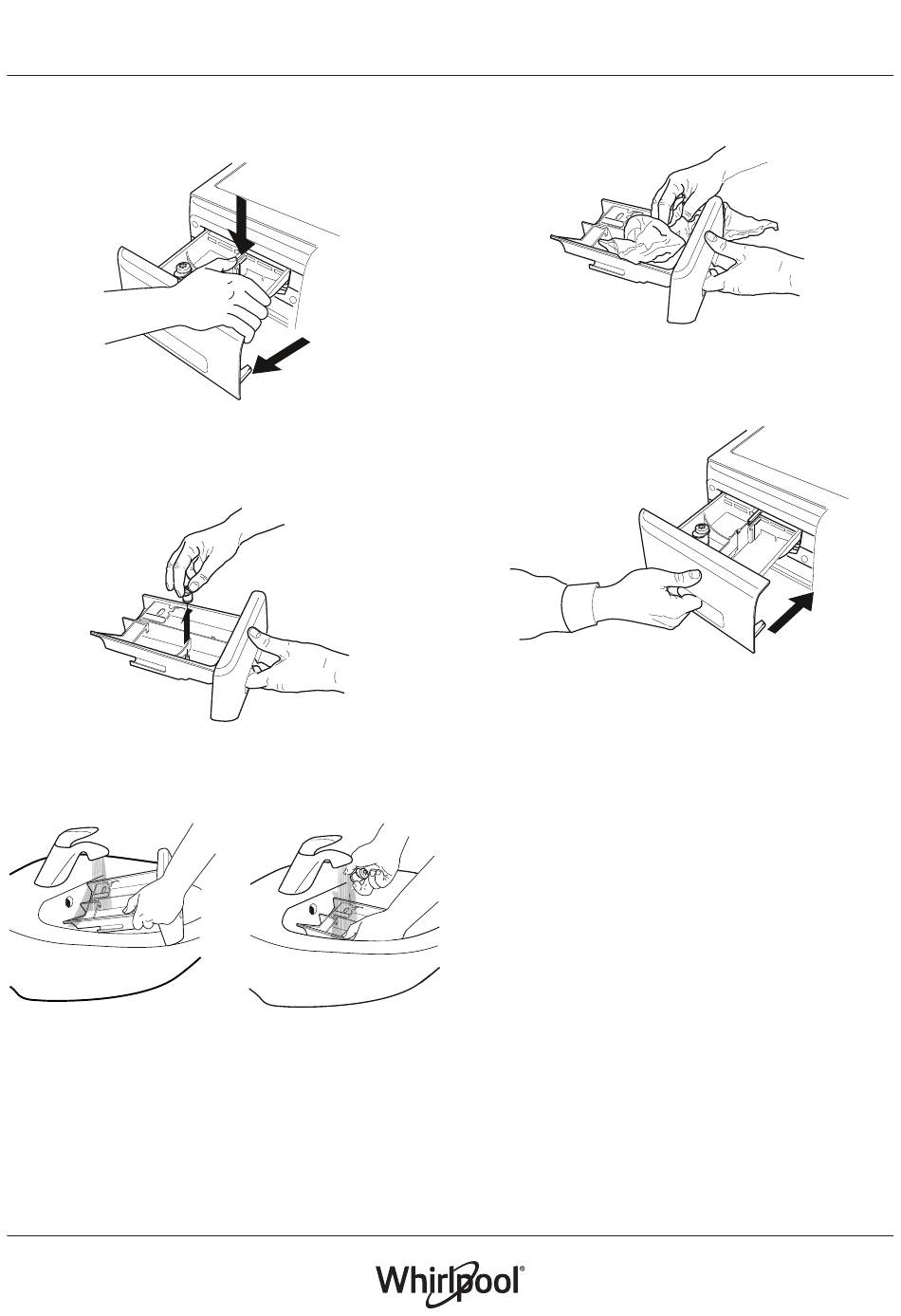 Whirlpool®