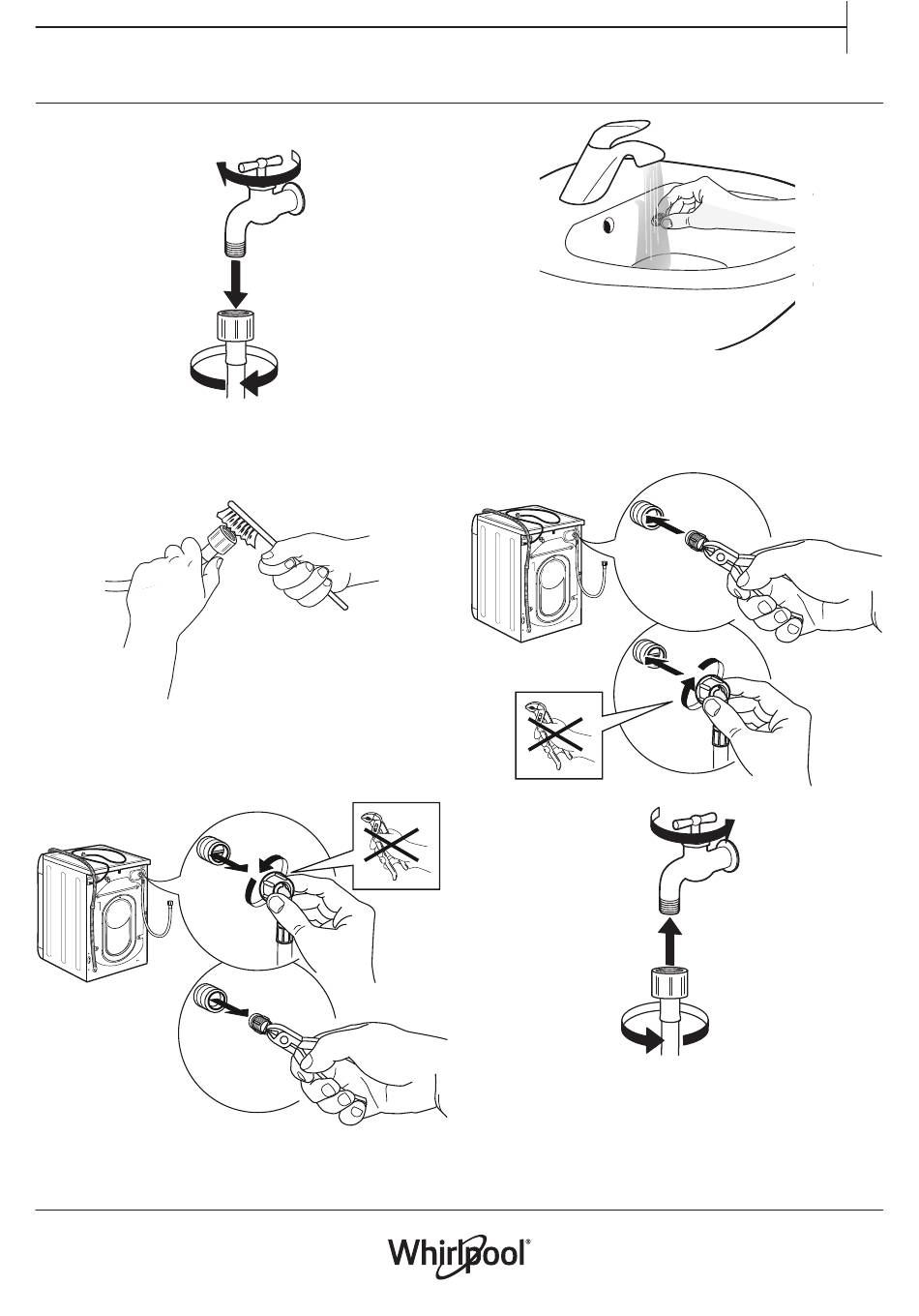 Whirlpool®