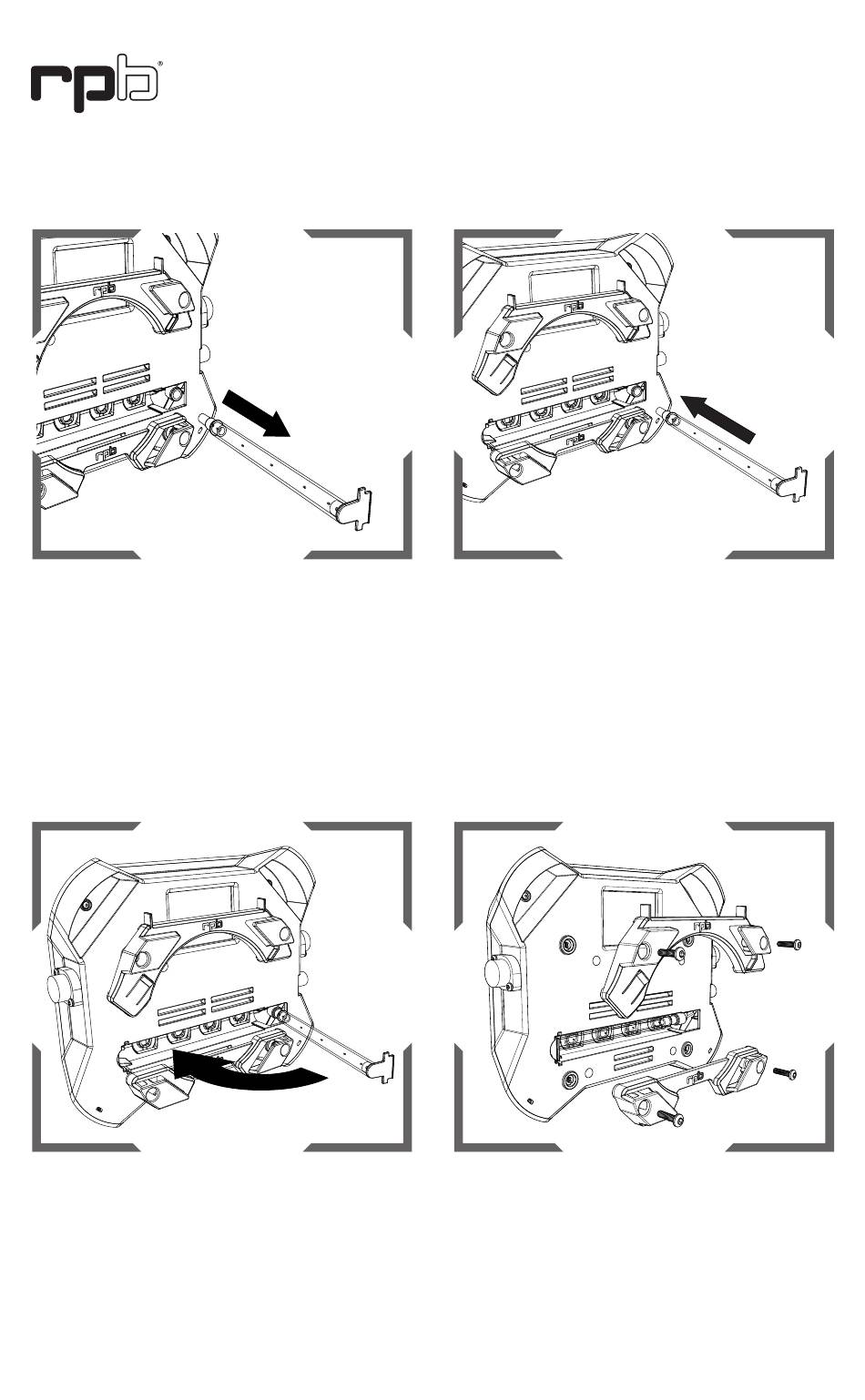 rpb®