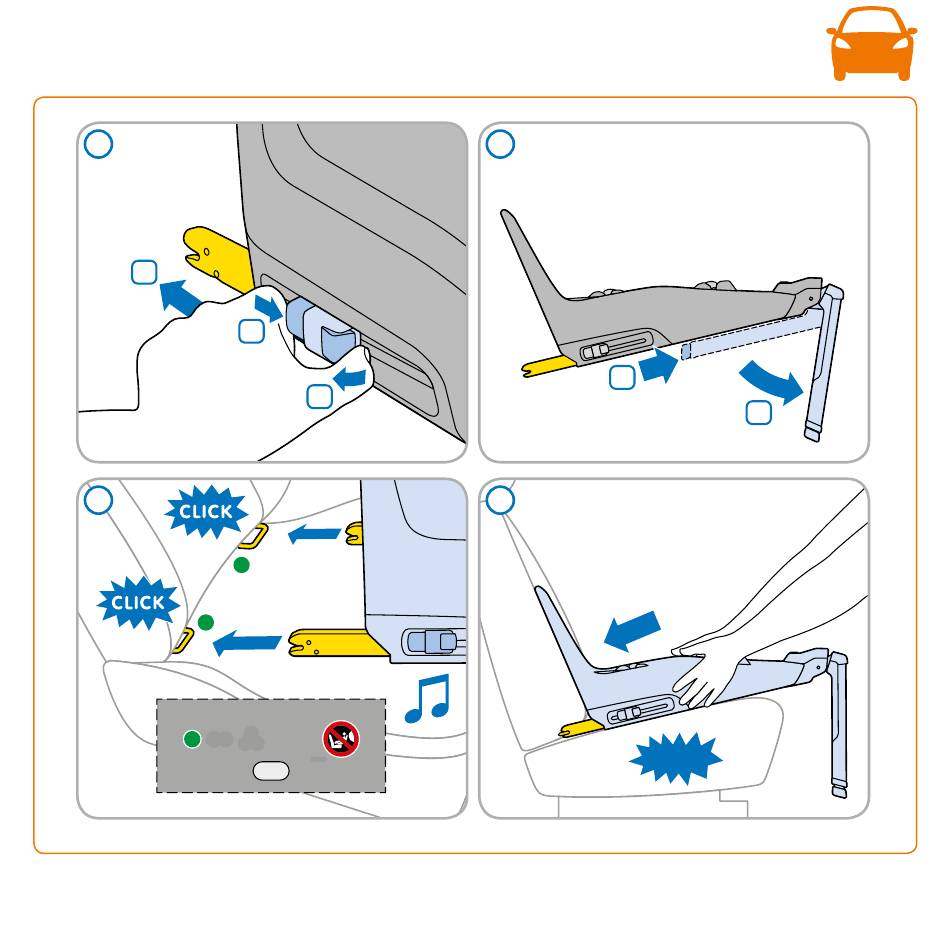 CLICK

CLICK