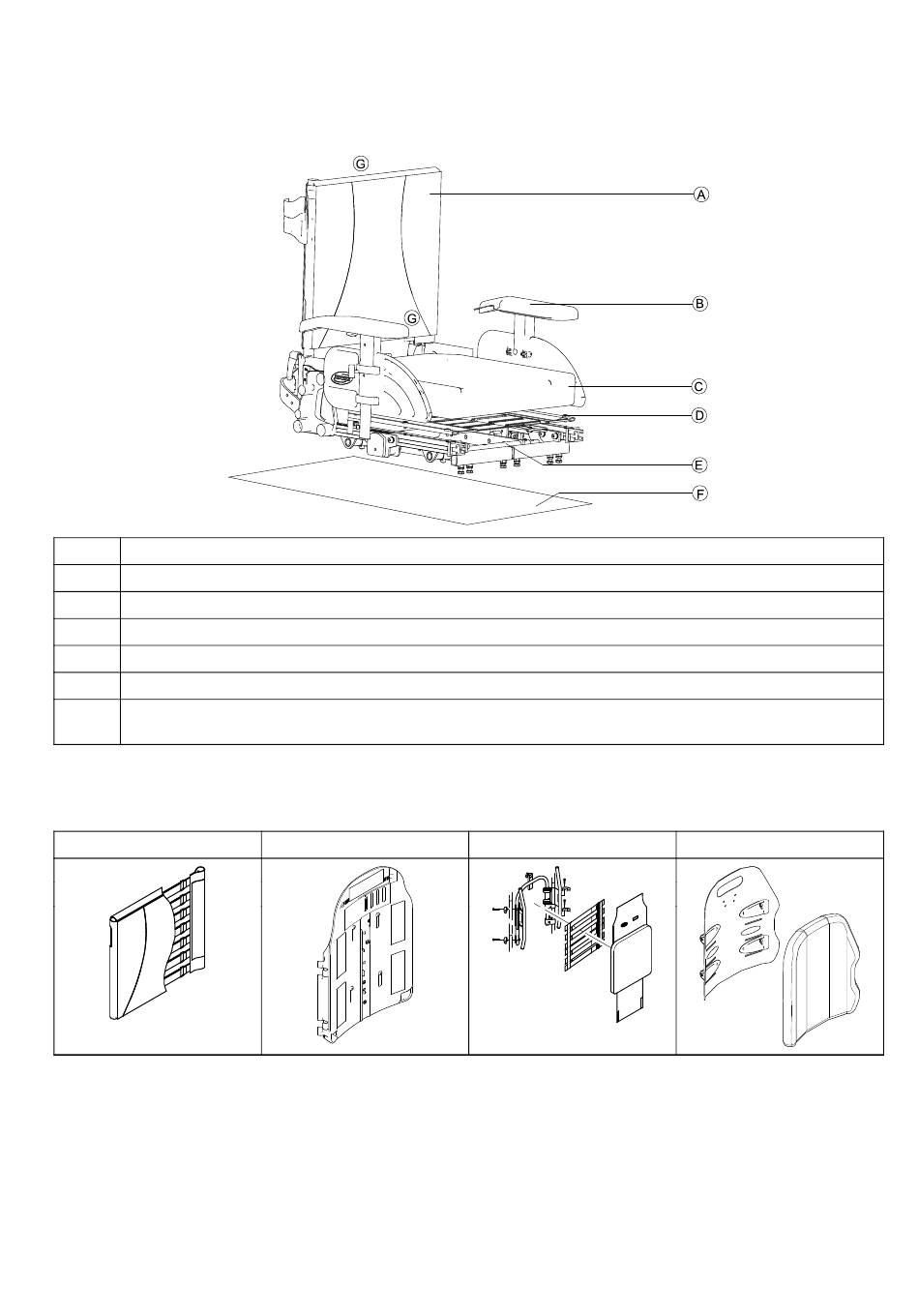 G

A

B

G

C

D

E

F