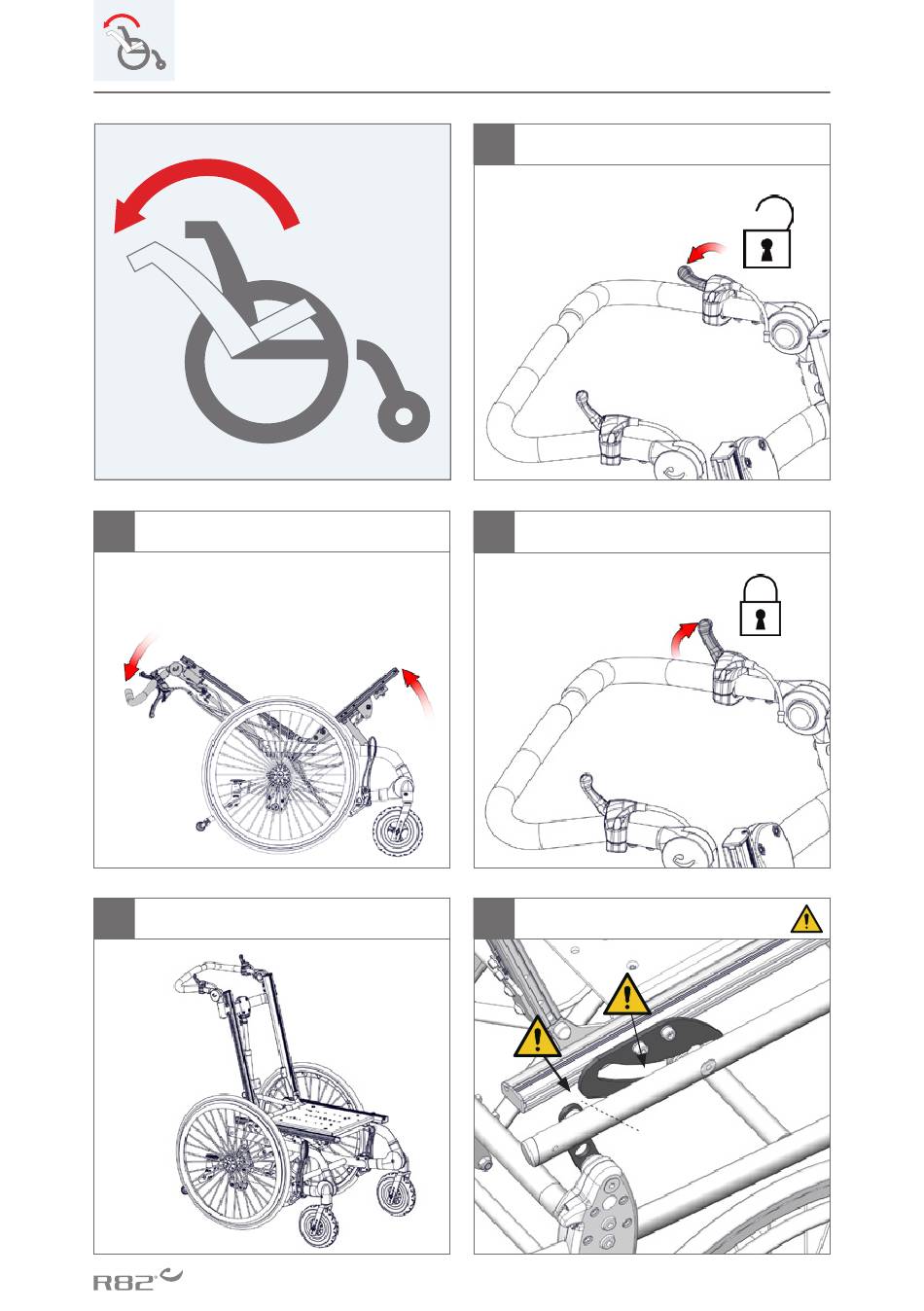 R82