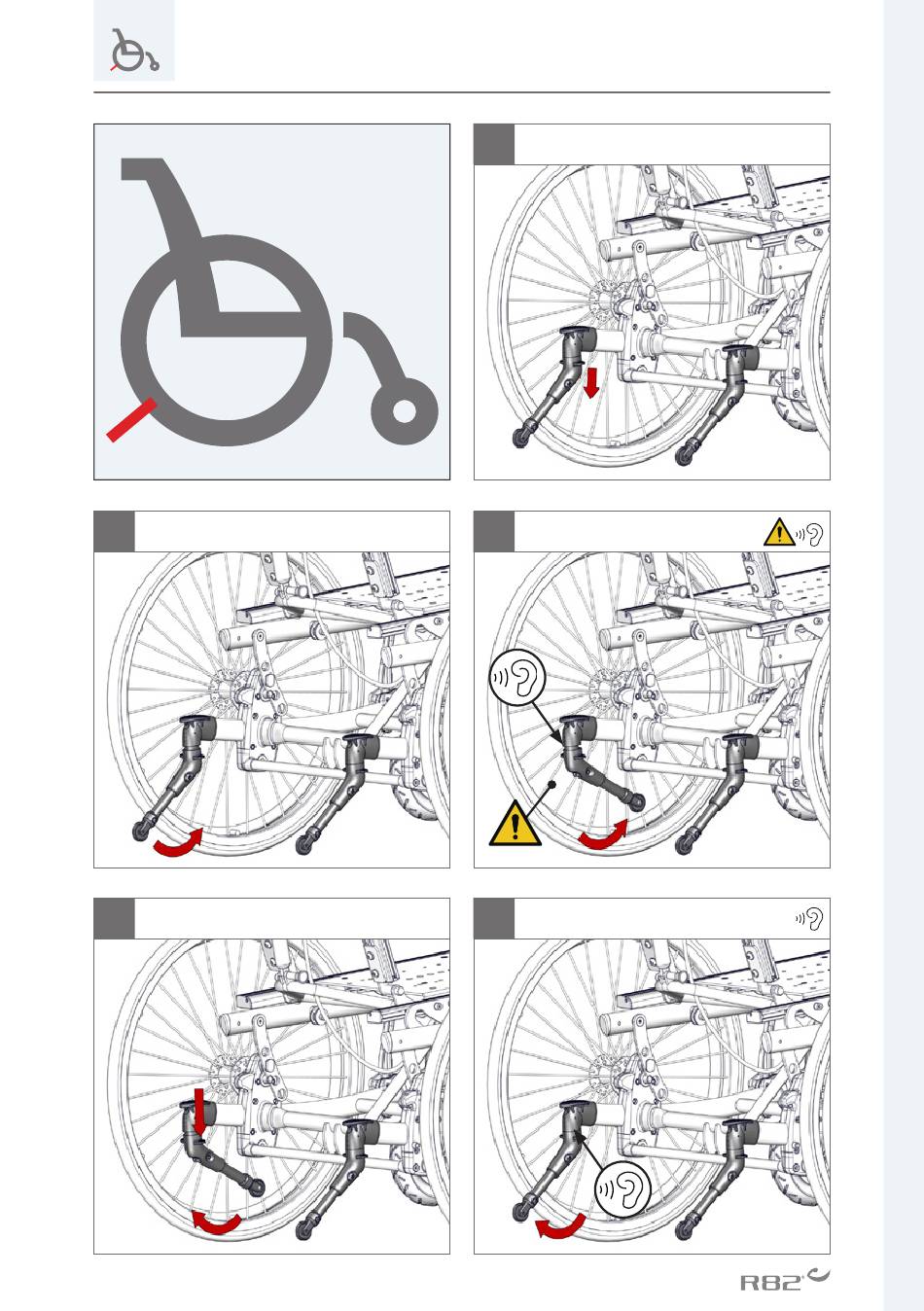 R82