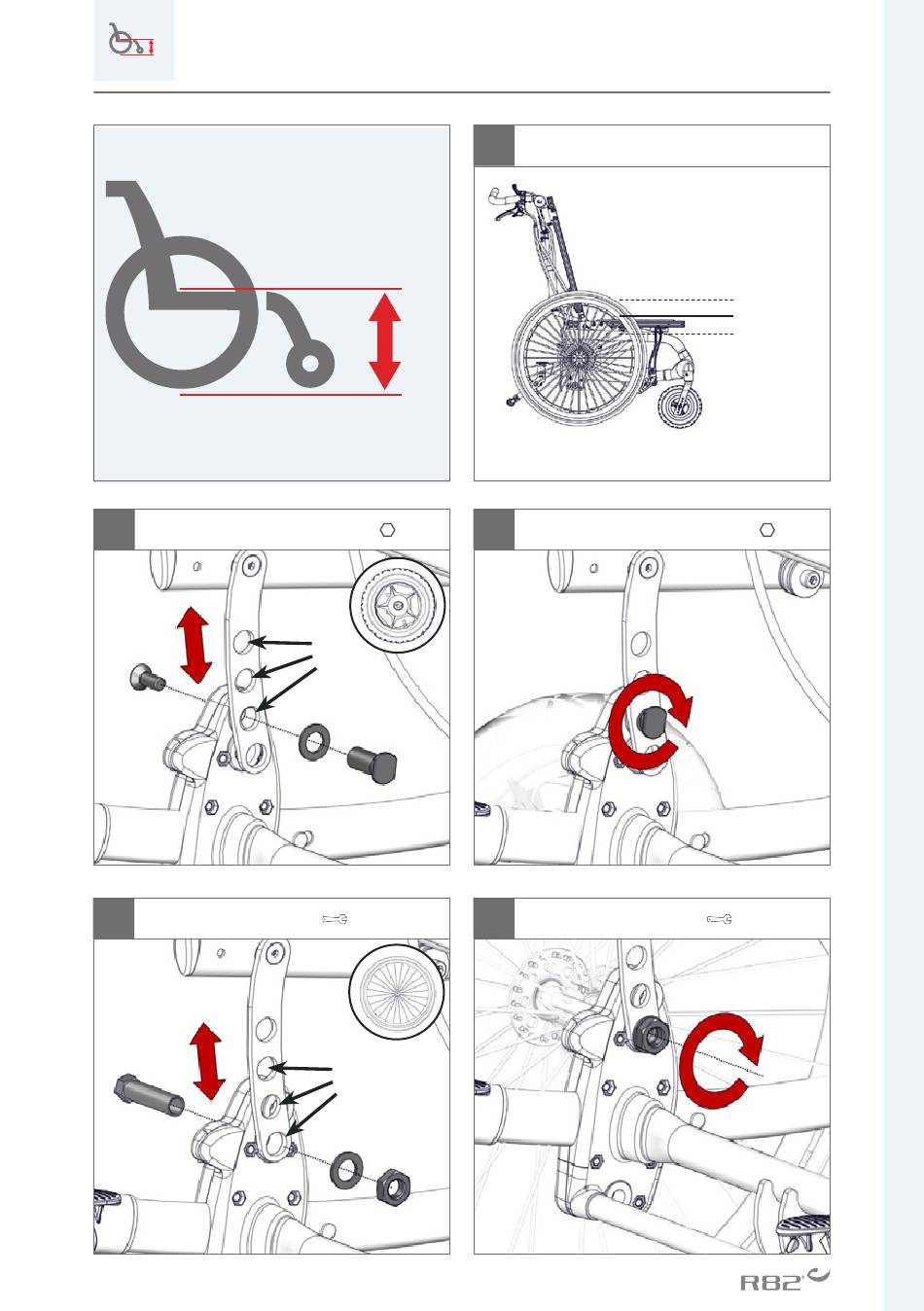 R82