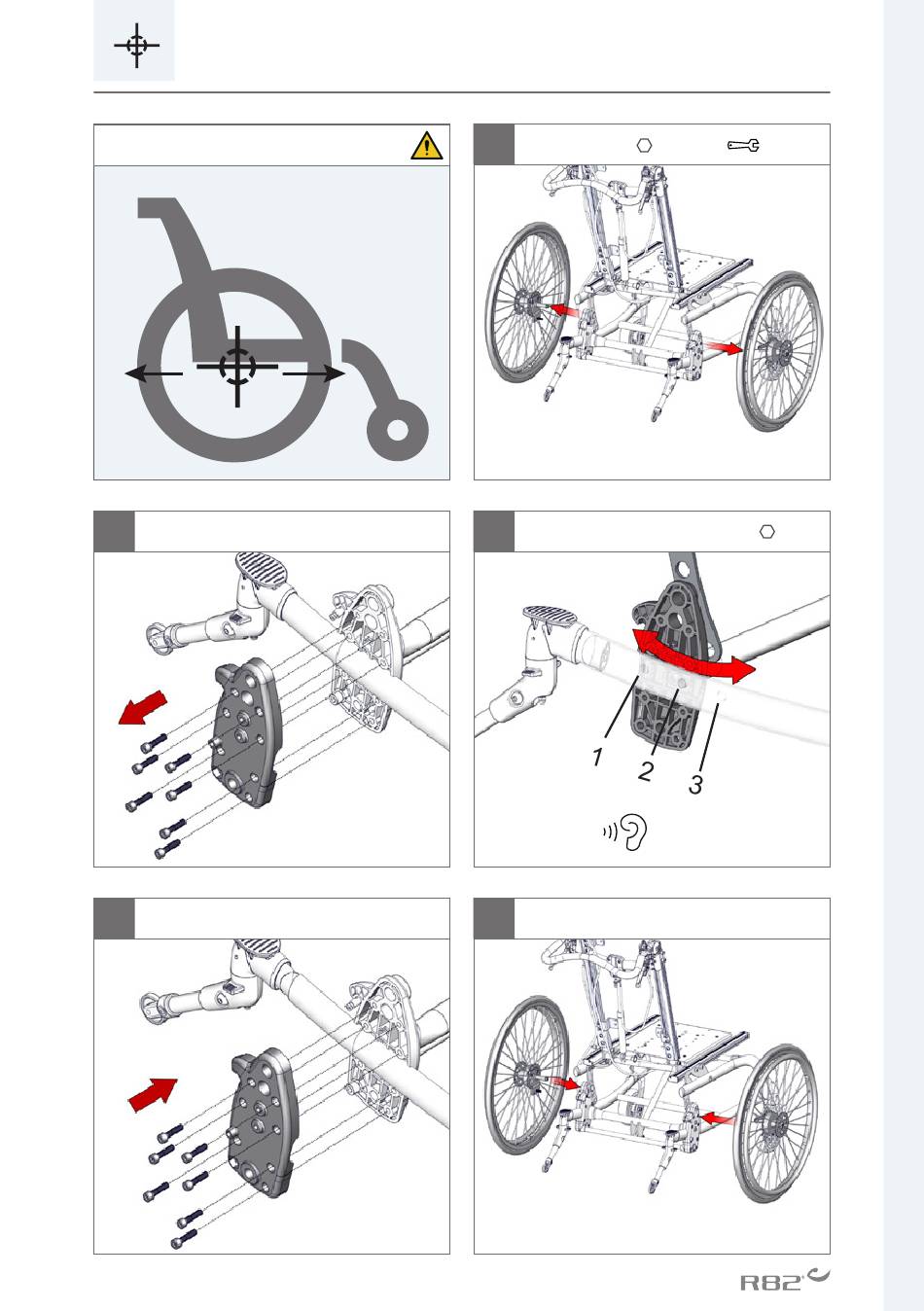 1
2
3

R82