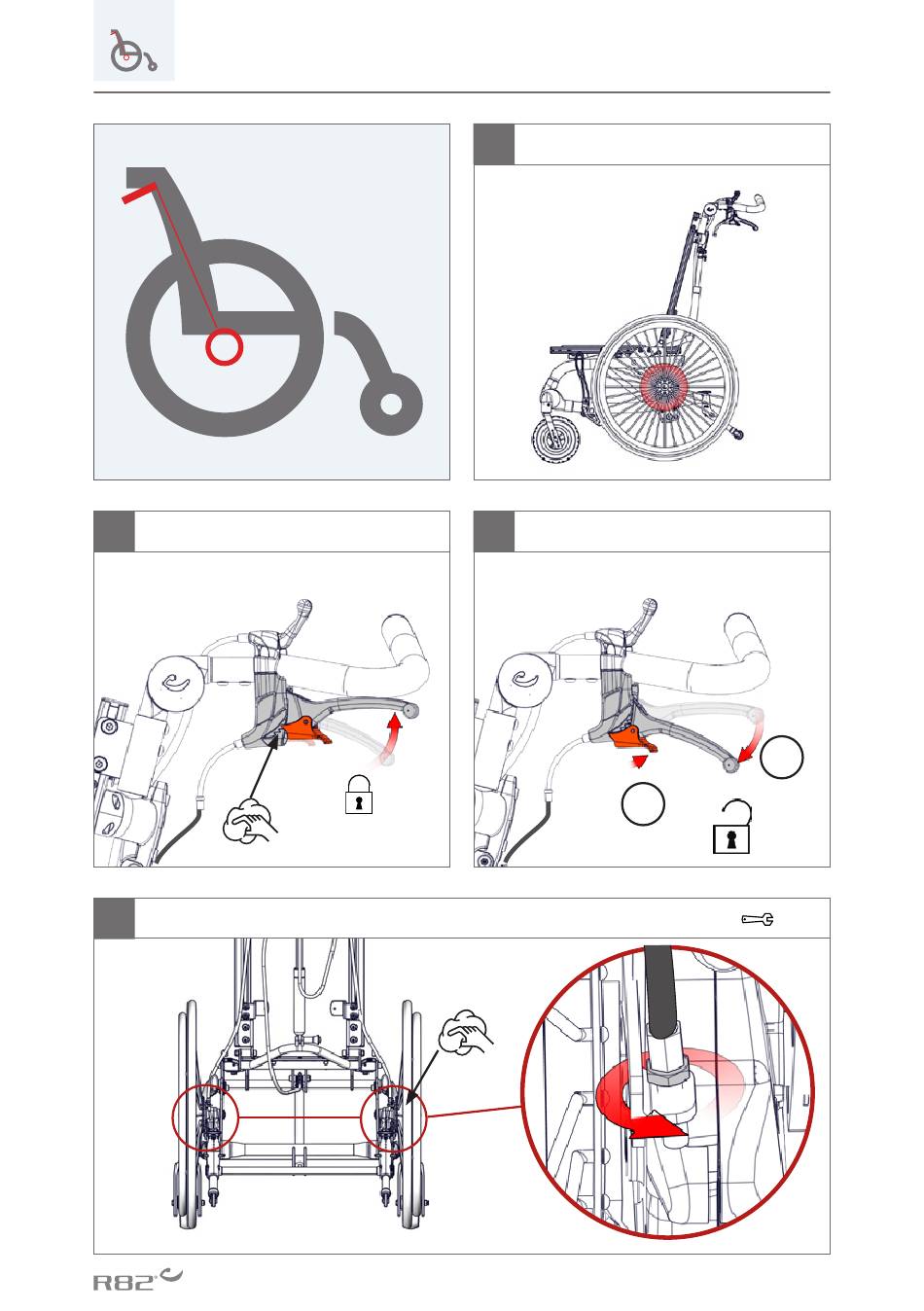 R82