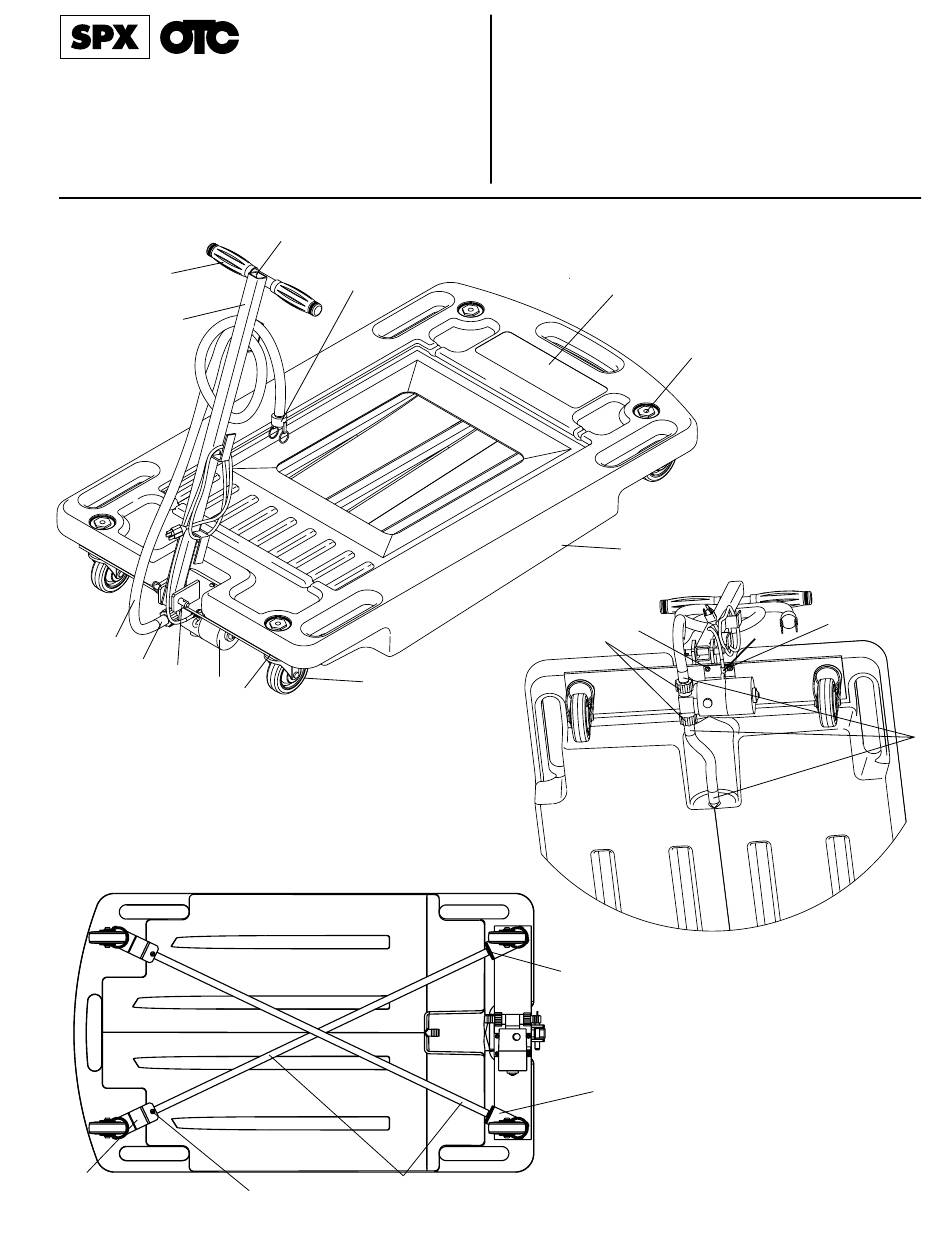 SPX OTC