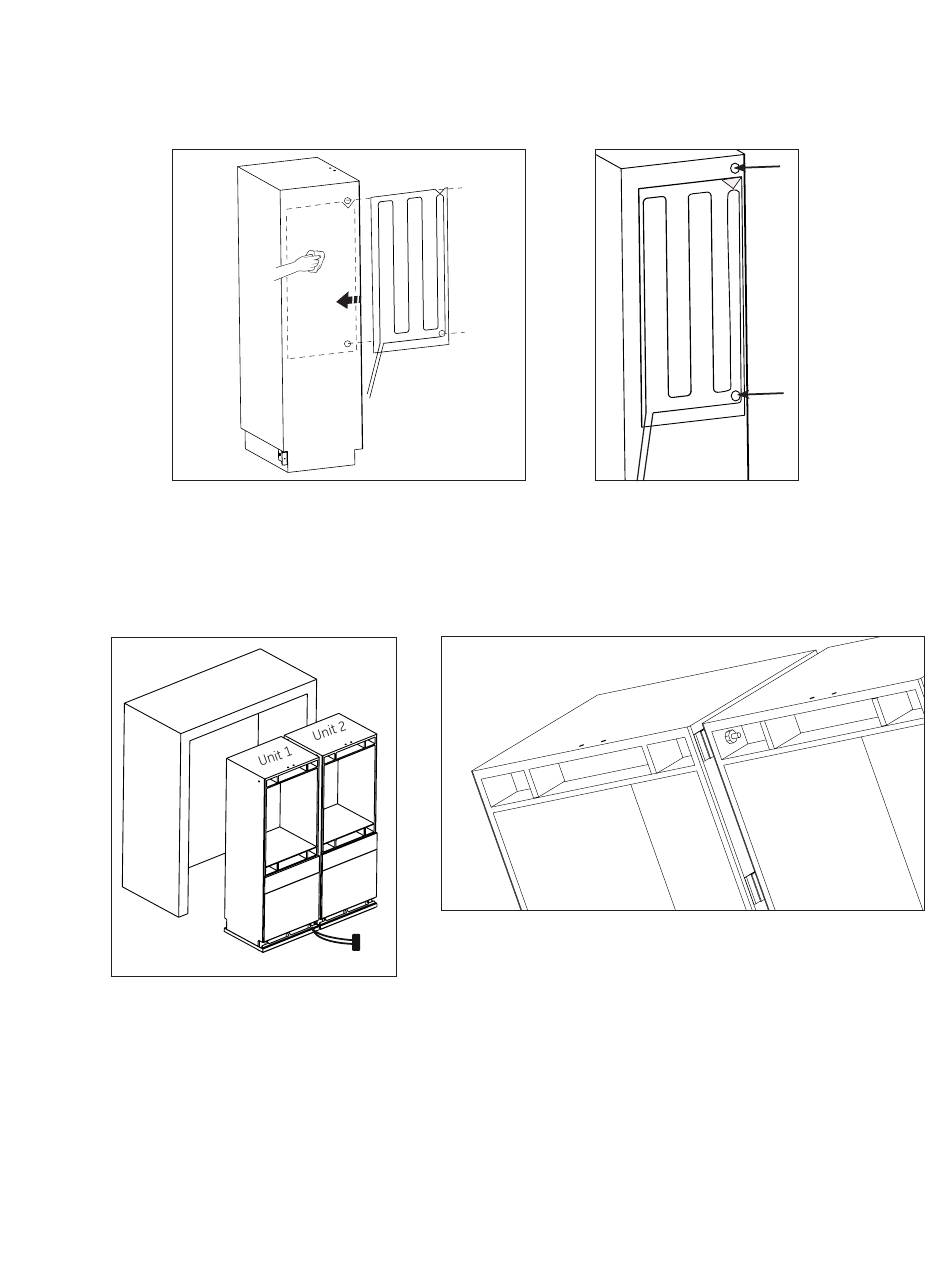 Unit 1

Unit 2