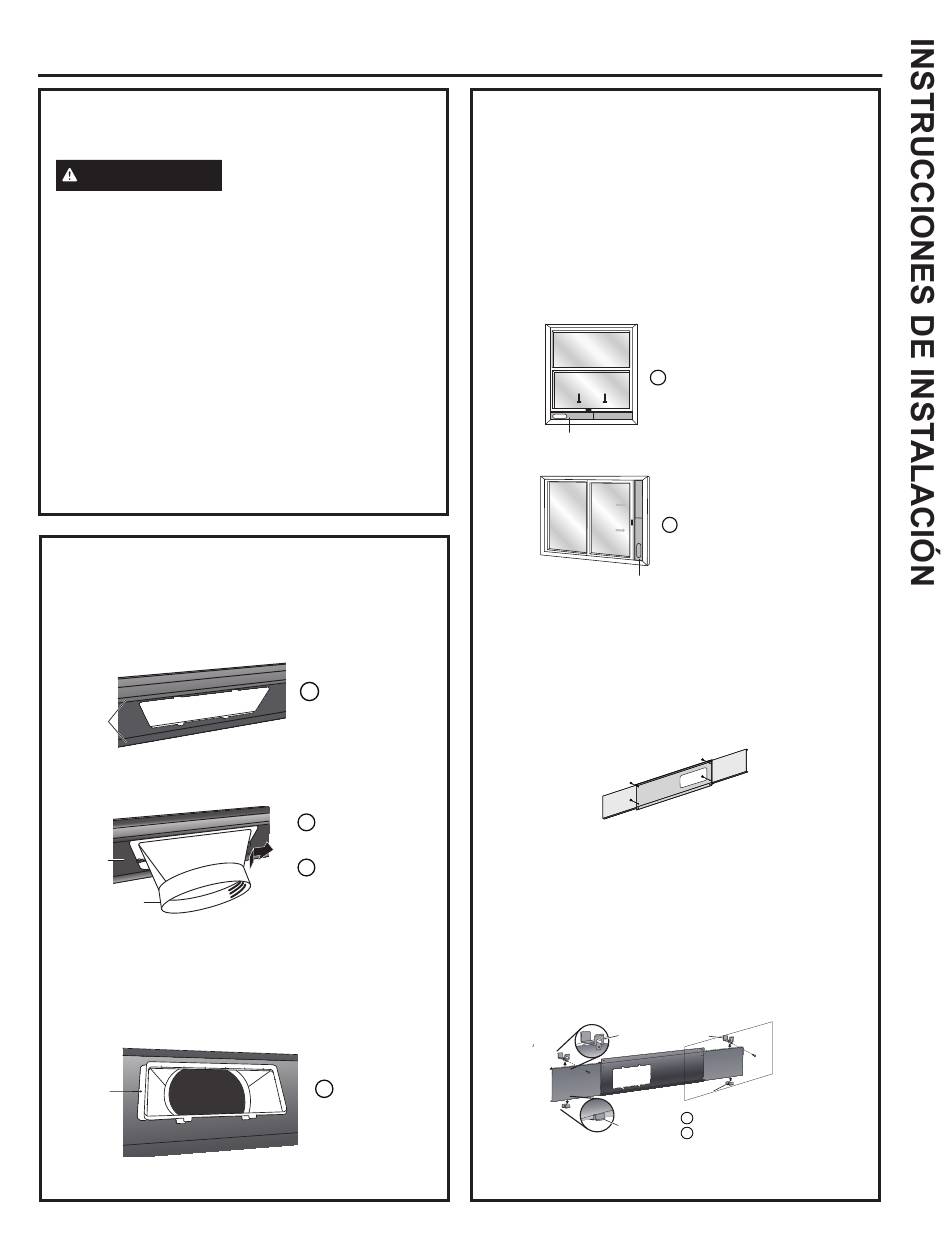 INSTRUCCIONES DE INSTALACIÓN