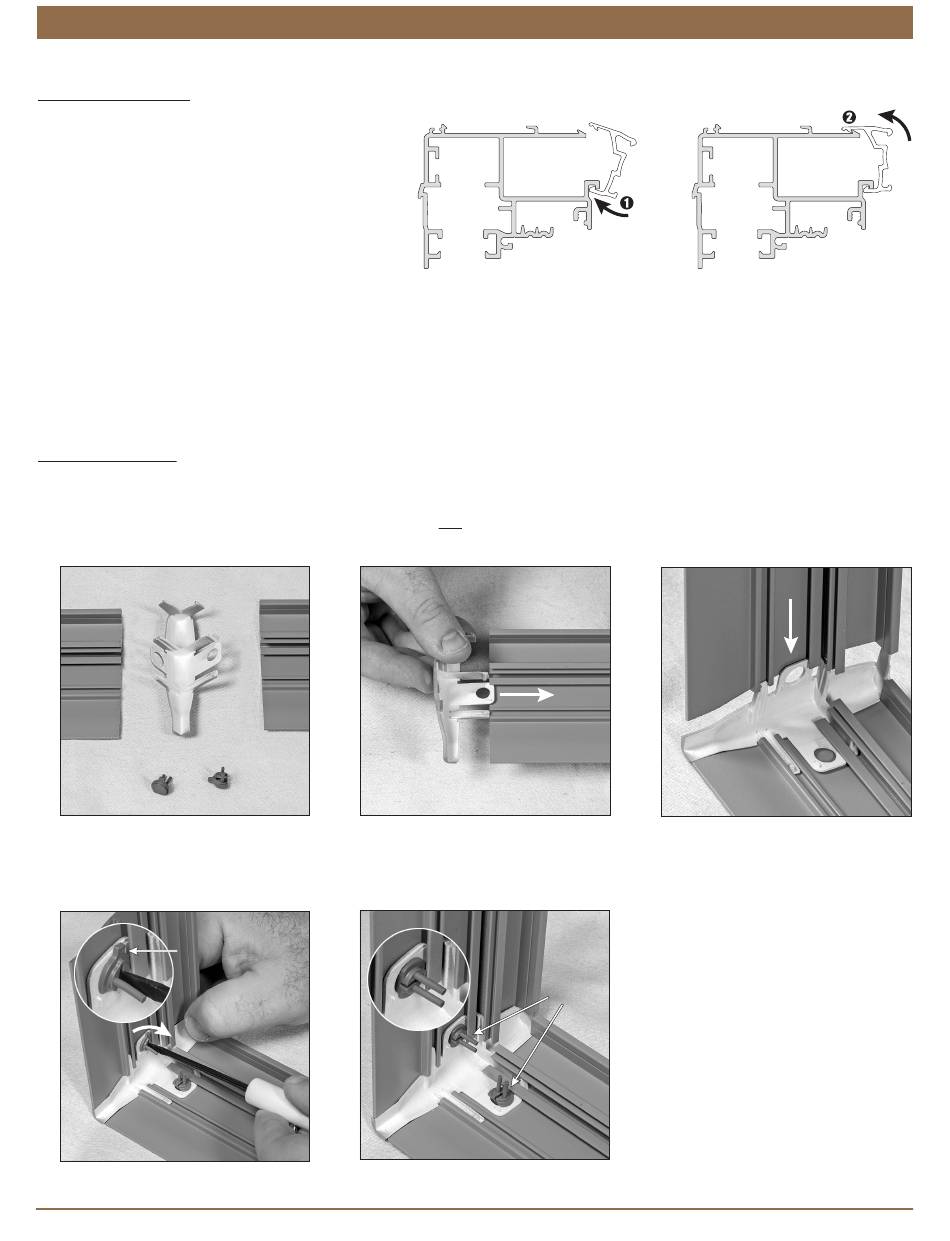 ❶

❷