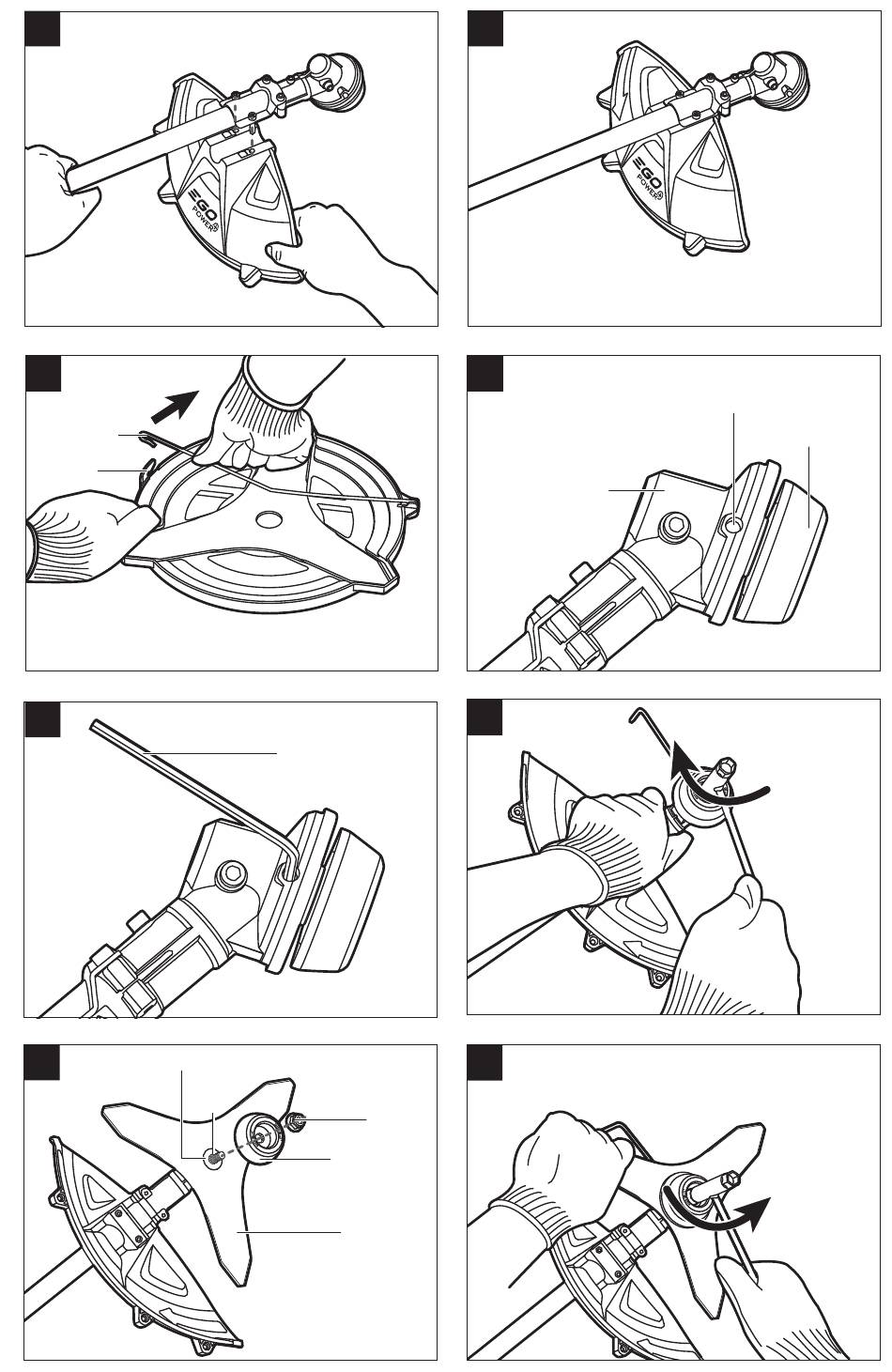 EGO POWER+

EGO POWER+