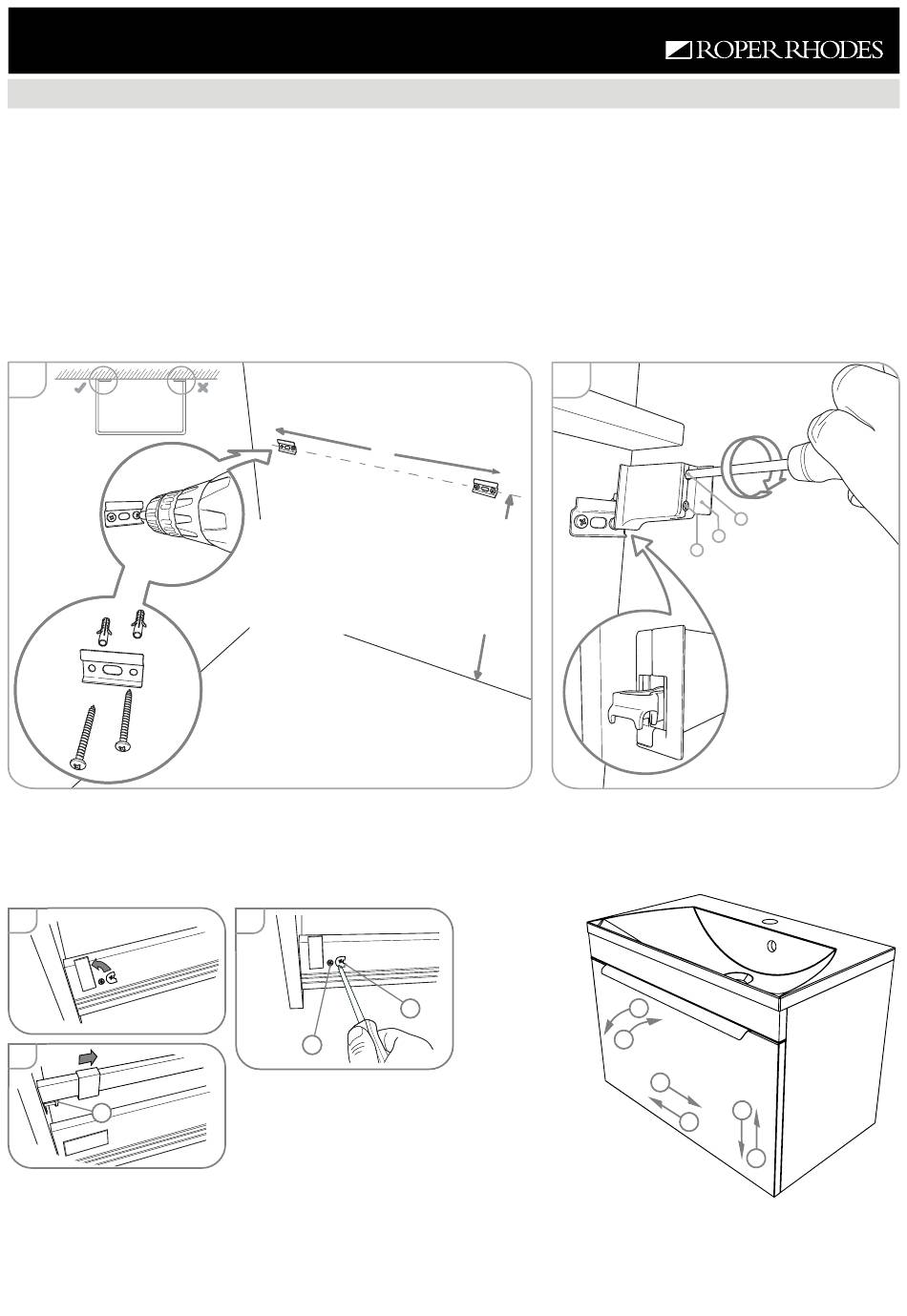 ROPER RHODES