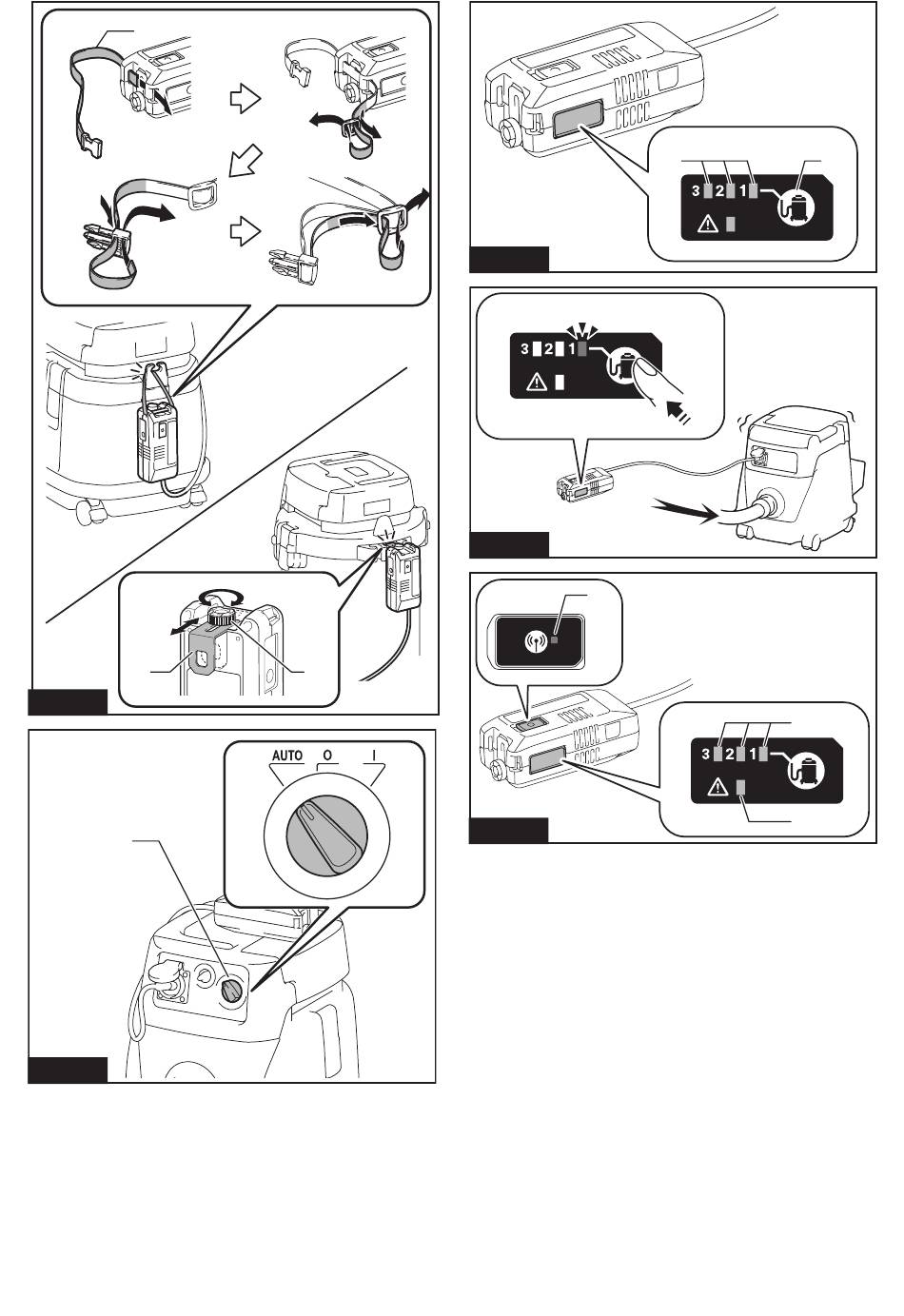 3 2 1

3 2 1

AUTO O I

3 2 1