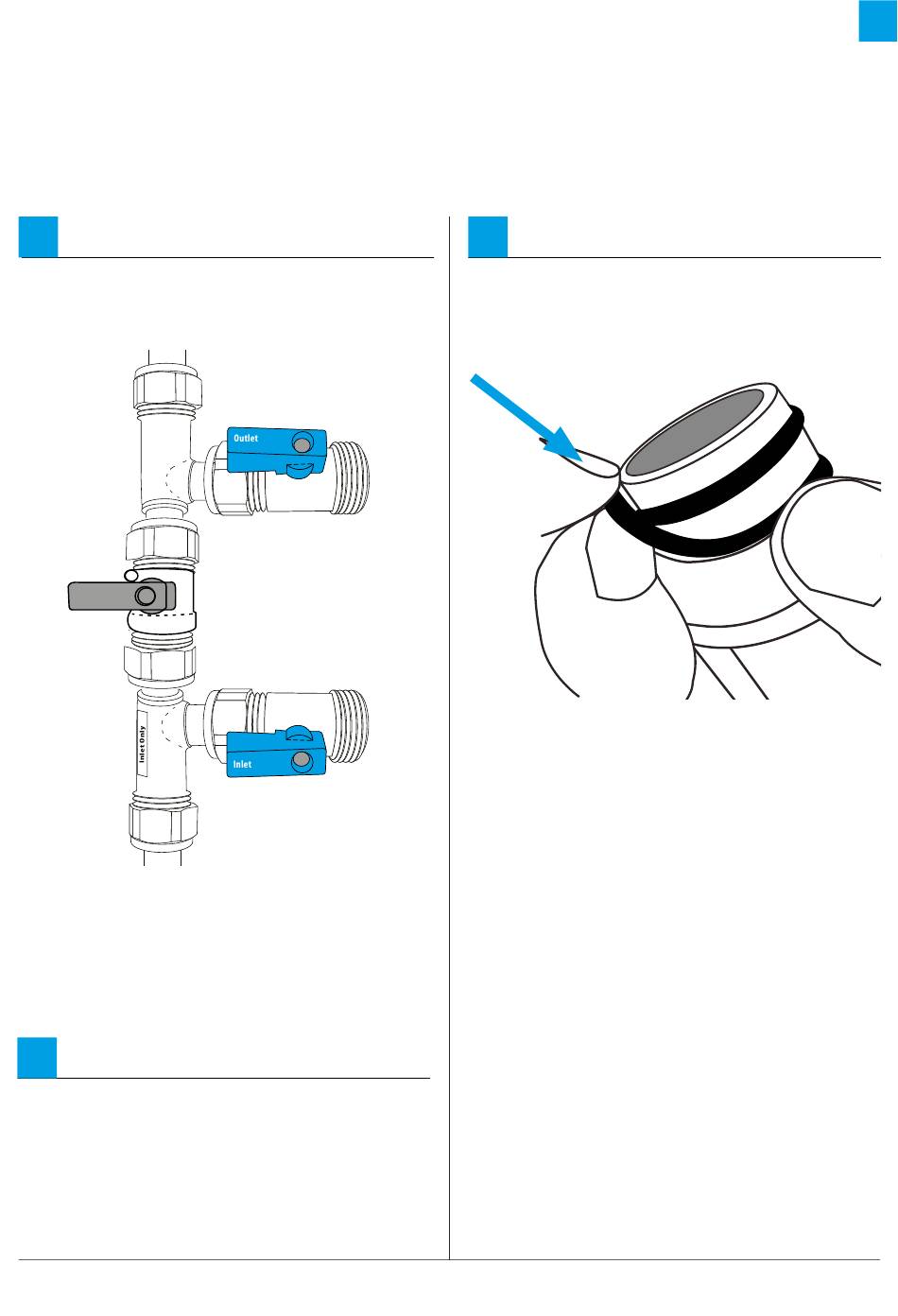 Outlet

Inlet Only

Inlet