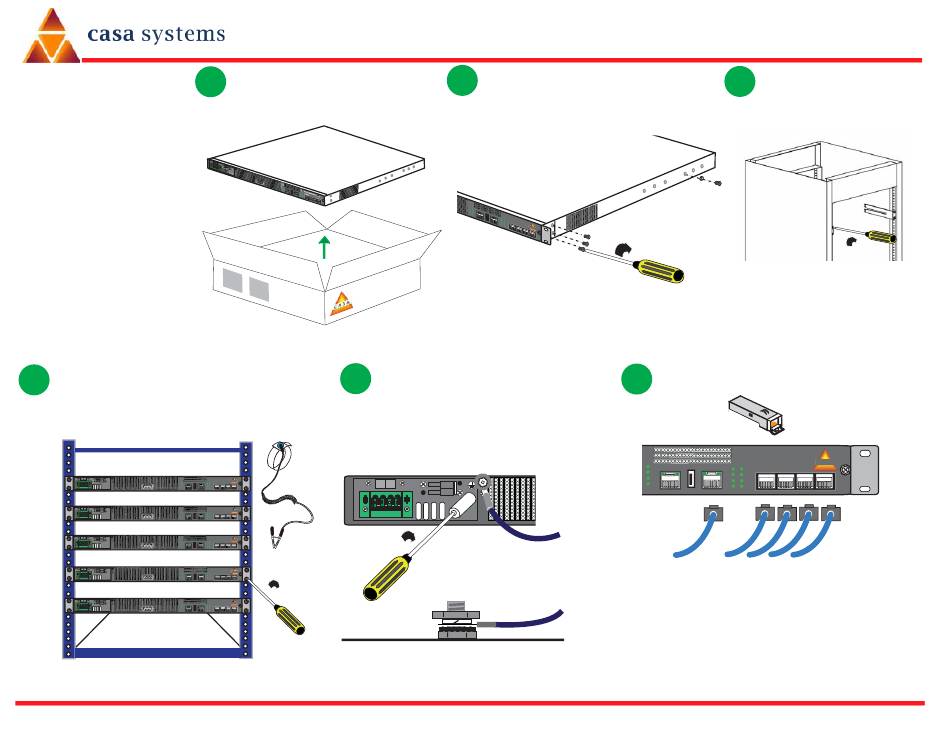 casa systems