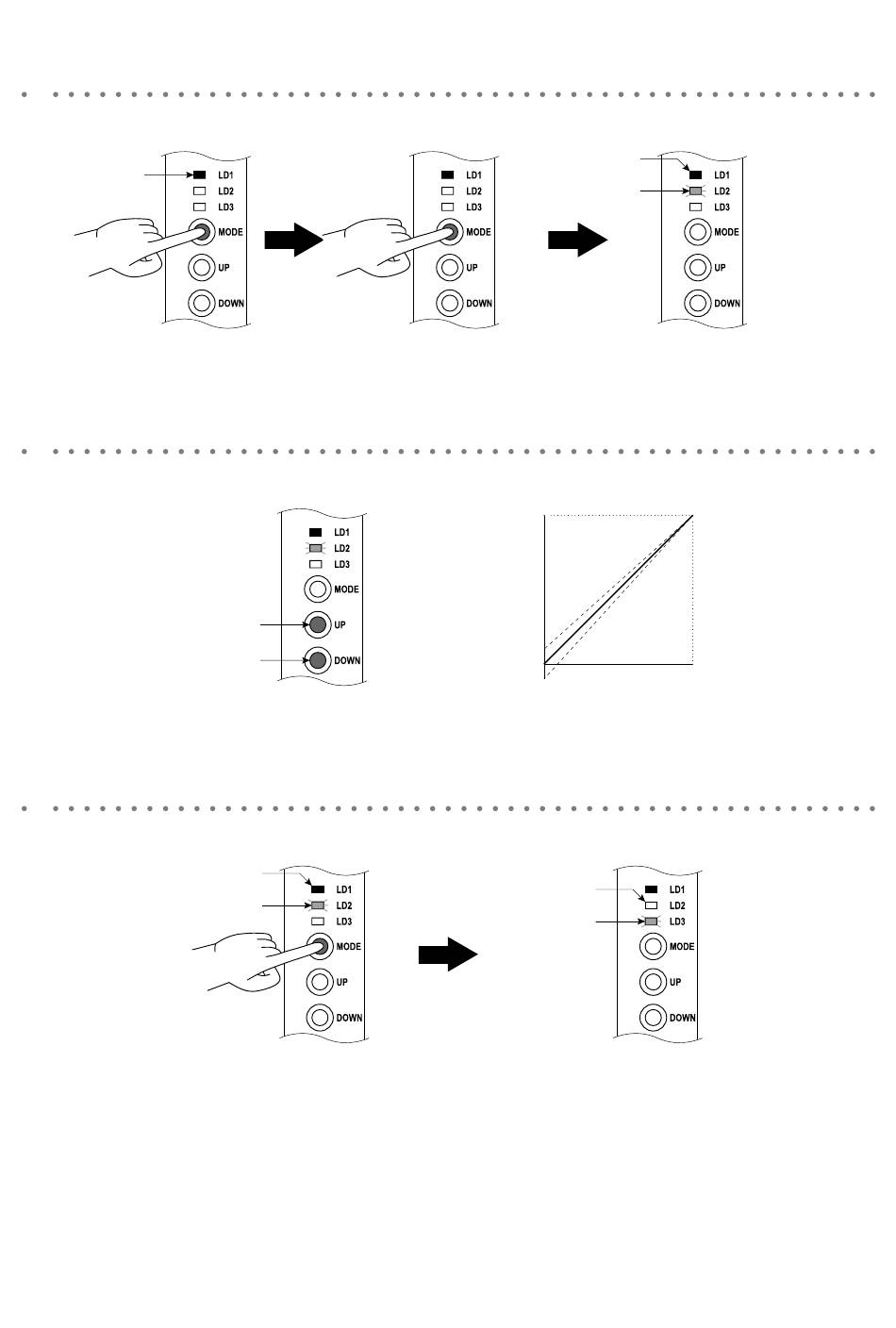 LD1
LD2
LD3
MODE
UP
DOWN

LD1
LD2
LD3
MODE
UP
DOWN

LD1
LD2
LD3
MODE
UP
DOWN

LD1
LD2
LD3
MODE
UP
DOWN

LD1
LD2
LD3
MODE
UP
DOWN

LD1
LD2
LD3
MODE
UP
DOWN