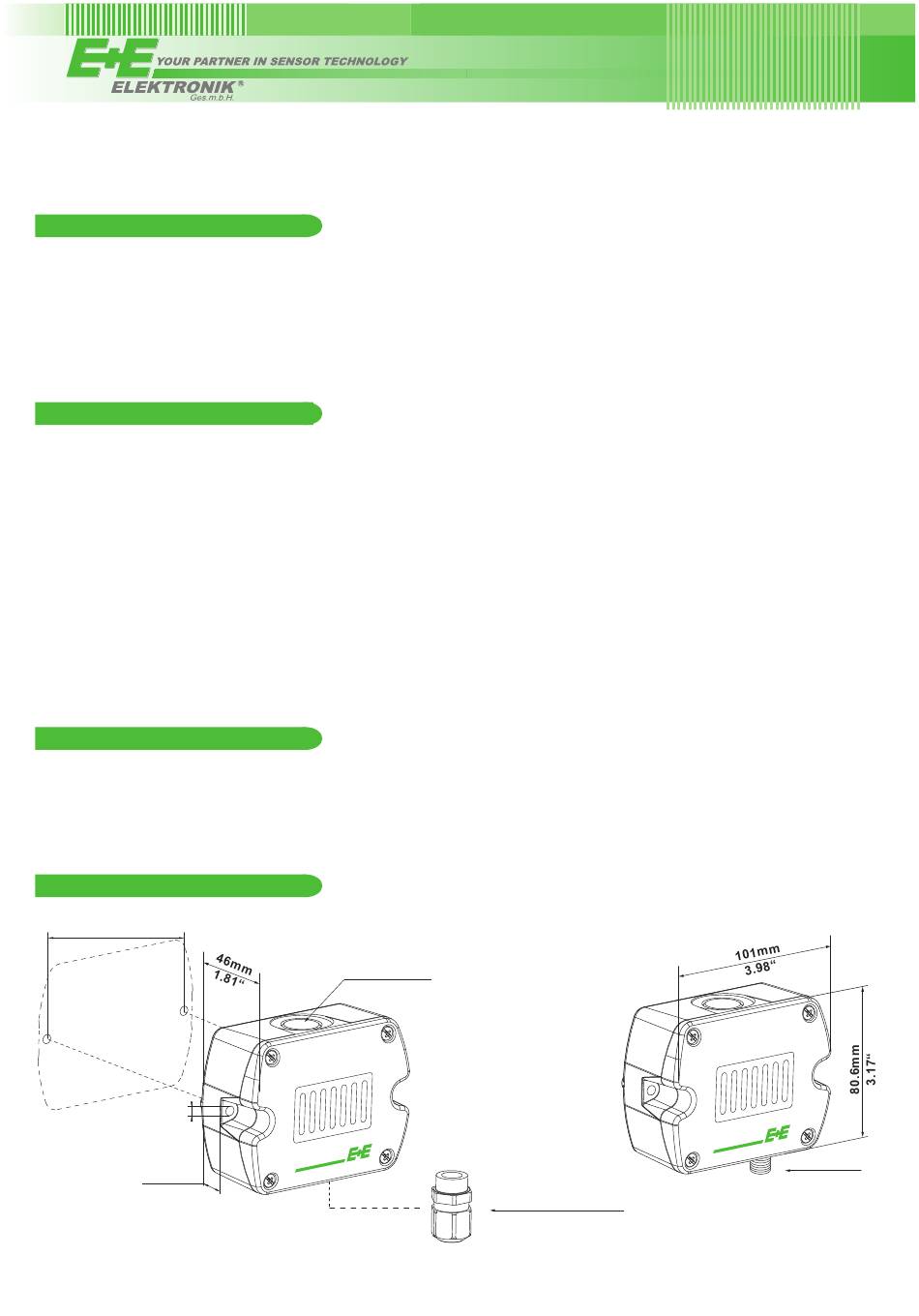 E+E YOUR PARTNER IN SENSOR TECHNOLOGY
ELEKTRONIK®
Ges.m.b.H.

46mm
1.81"

E+E

101mm
3.98"

80.6mm
3.17"

E+E