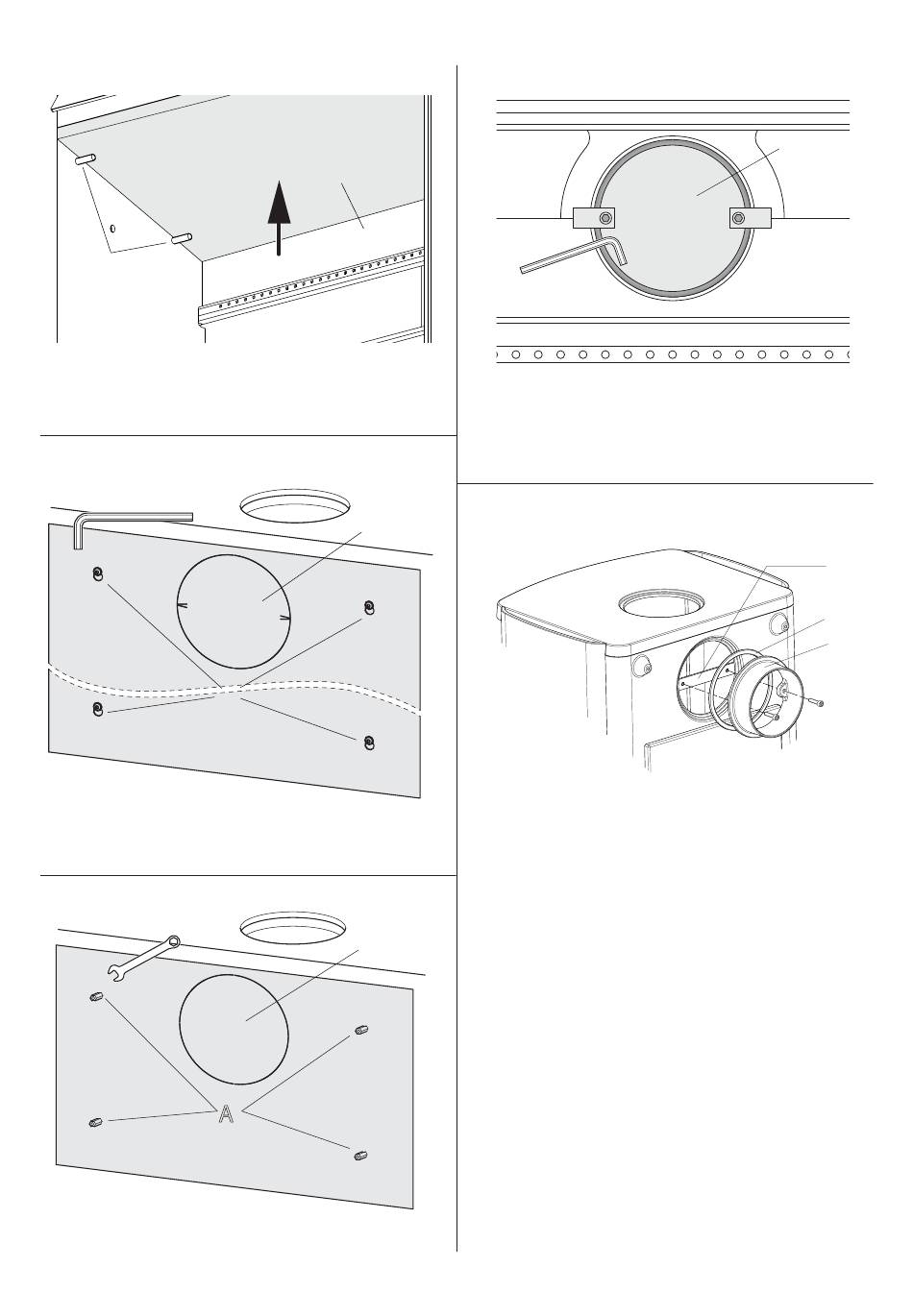 A