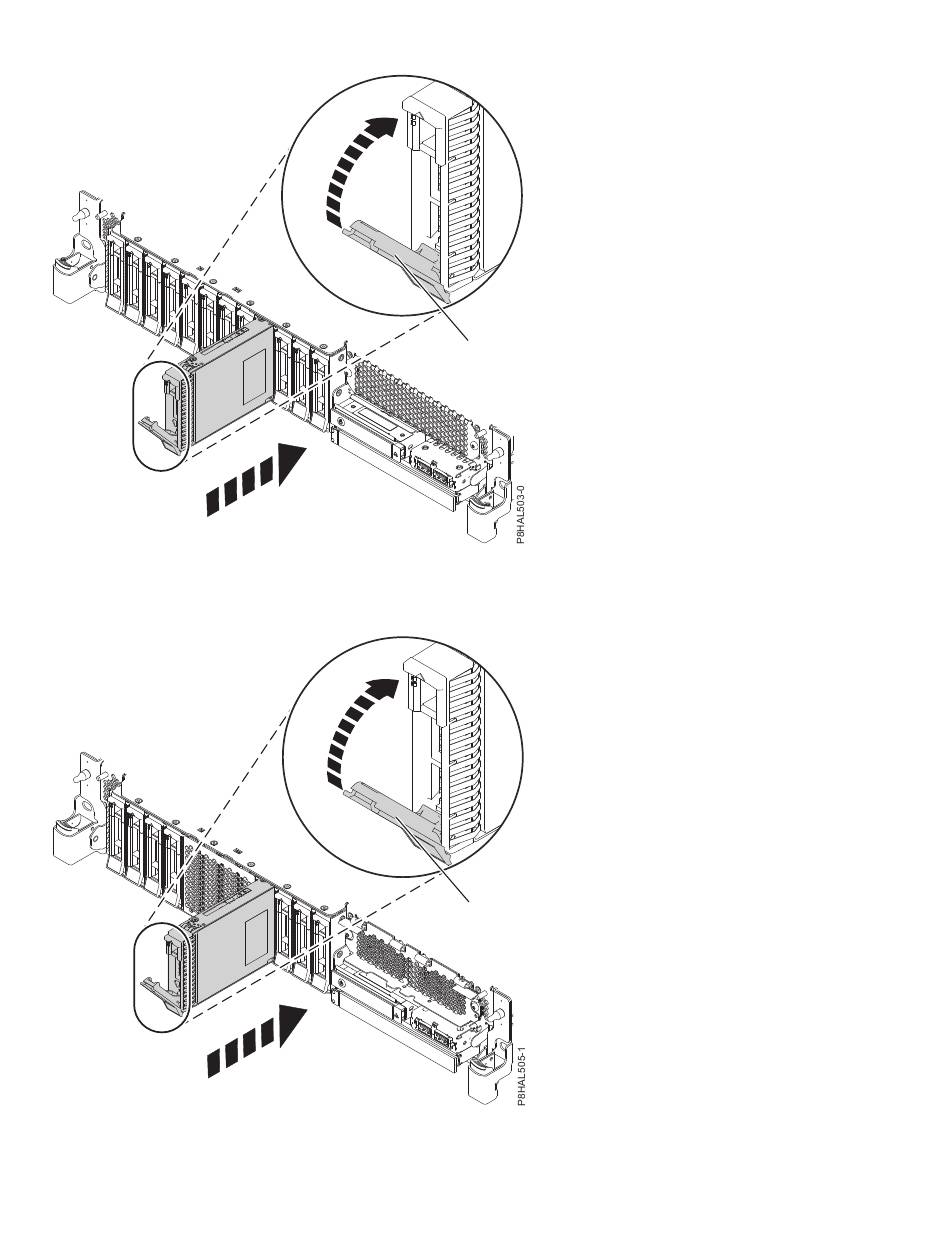 P8HAL503-0

P8HAL505-1