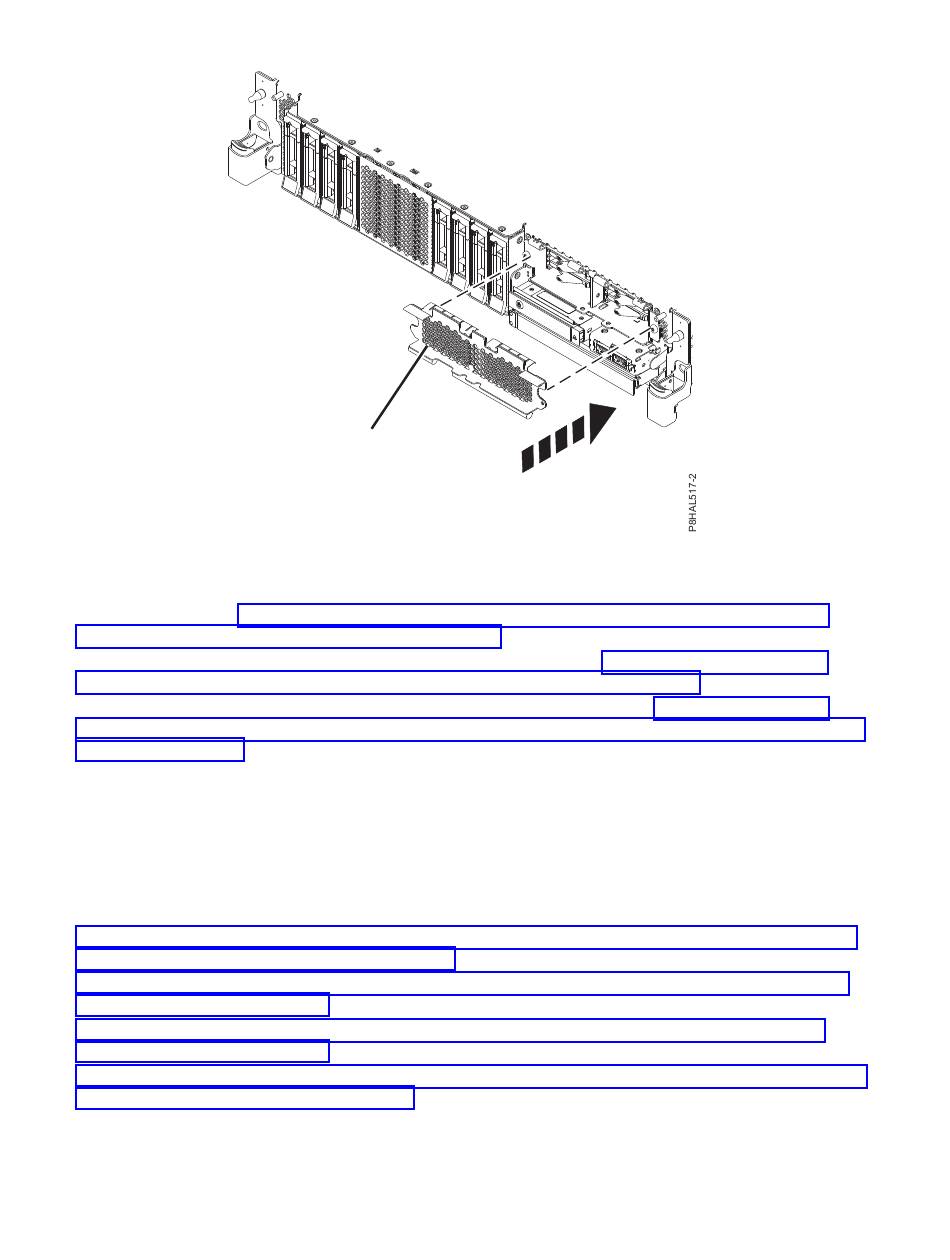 P8HAL517-2