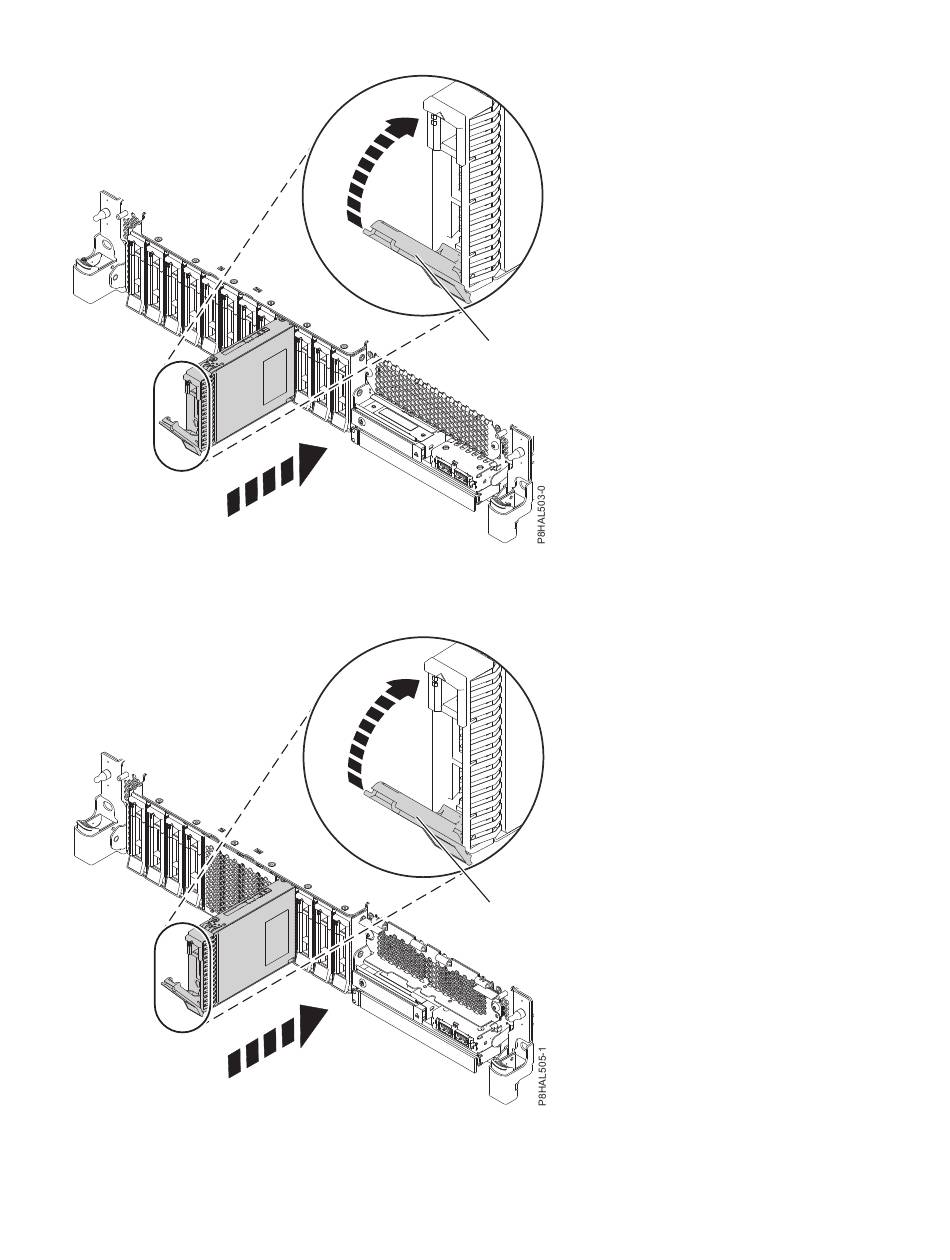 P8HAL503-0

P8HAL505-1