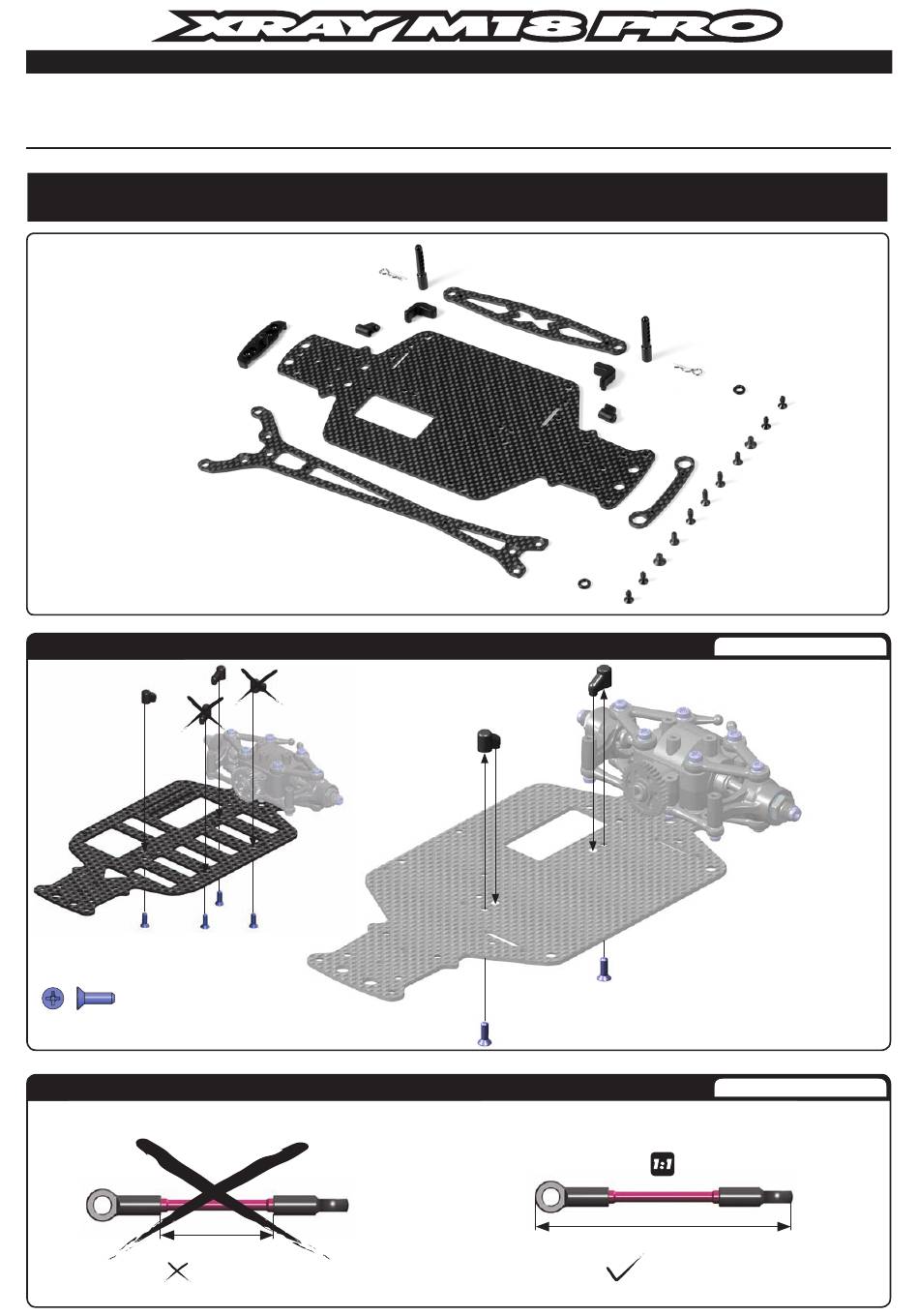 XRAY M18 PRO

1:1