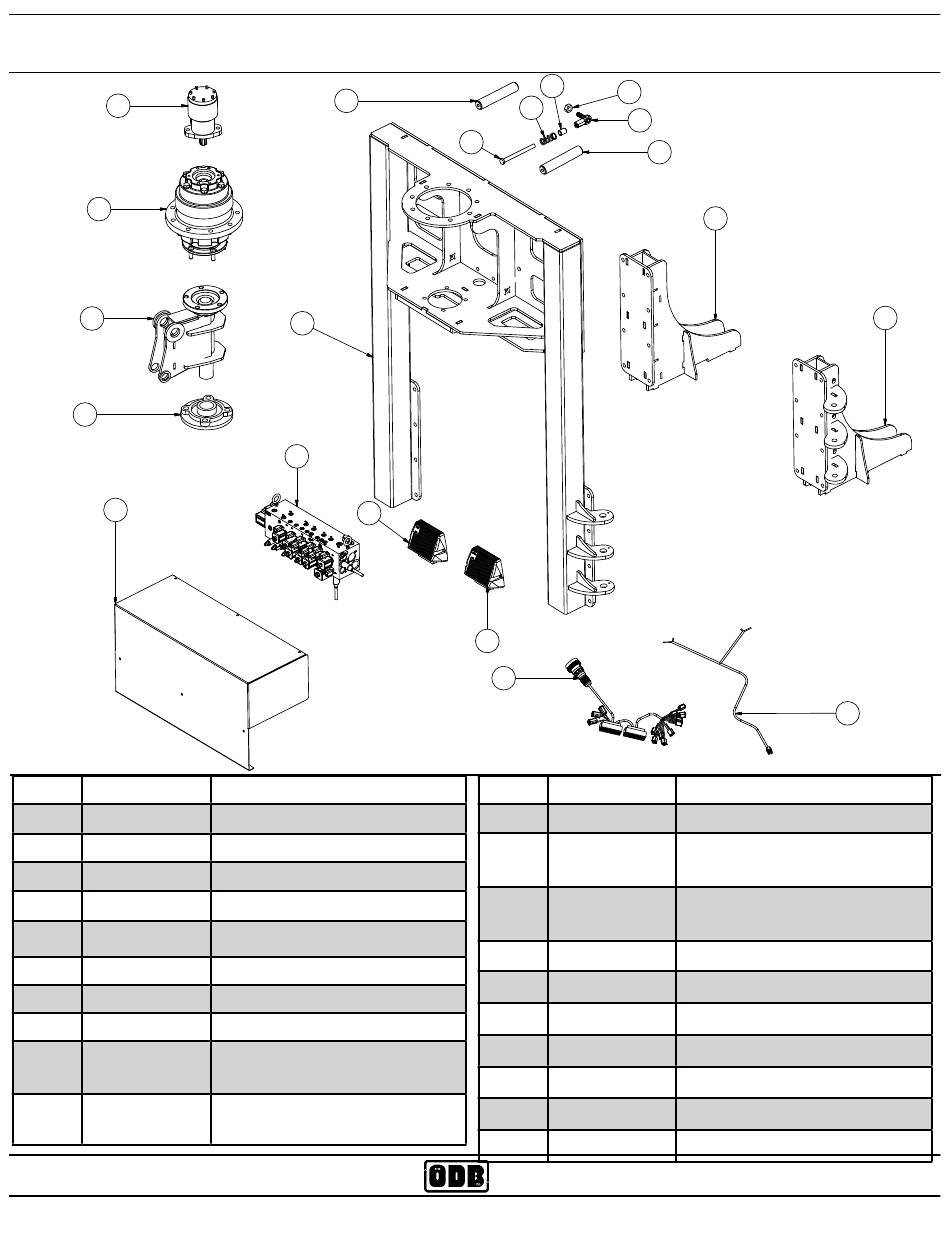 ODB