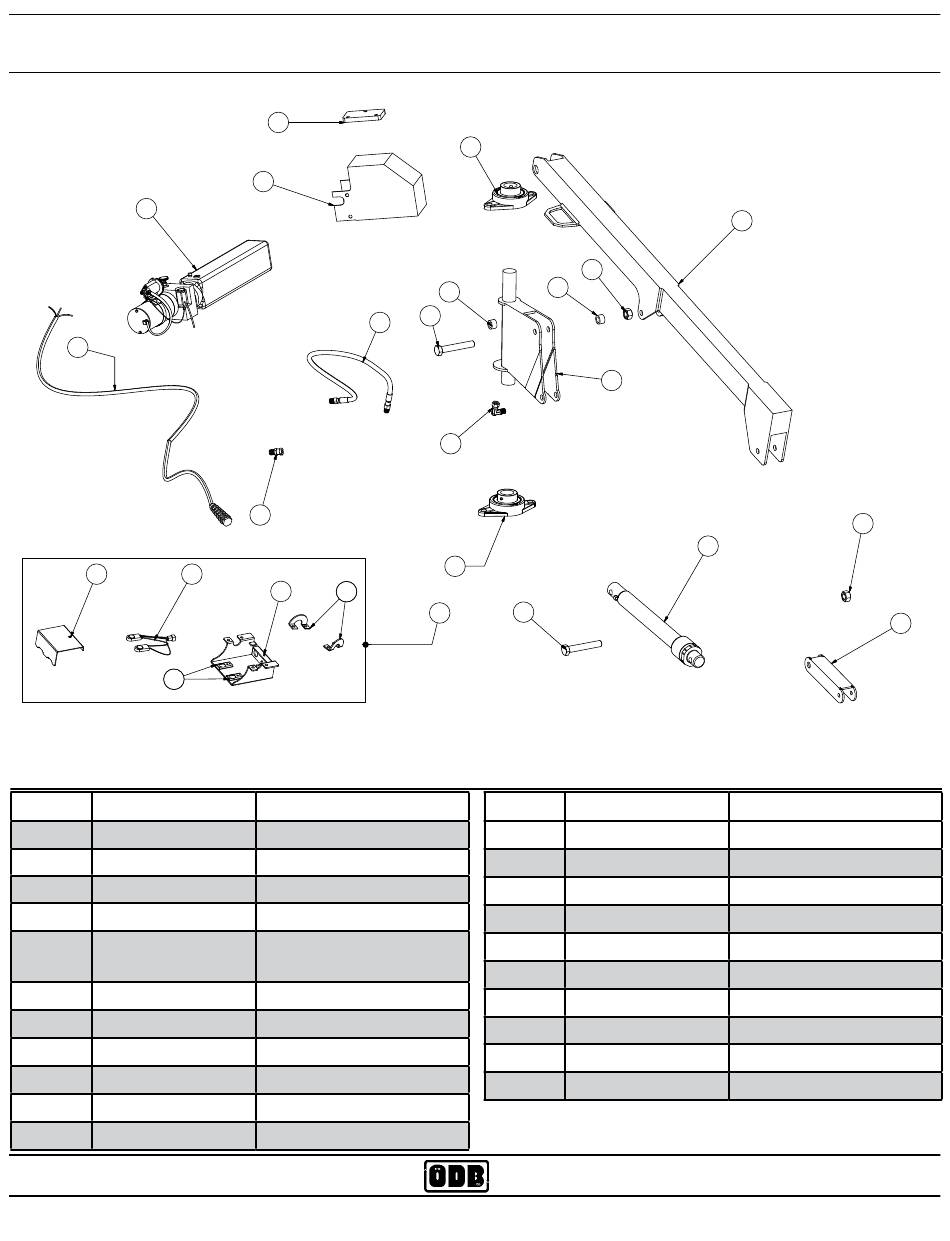 ODB