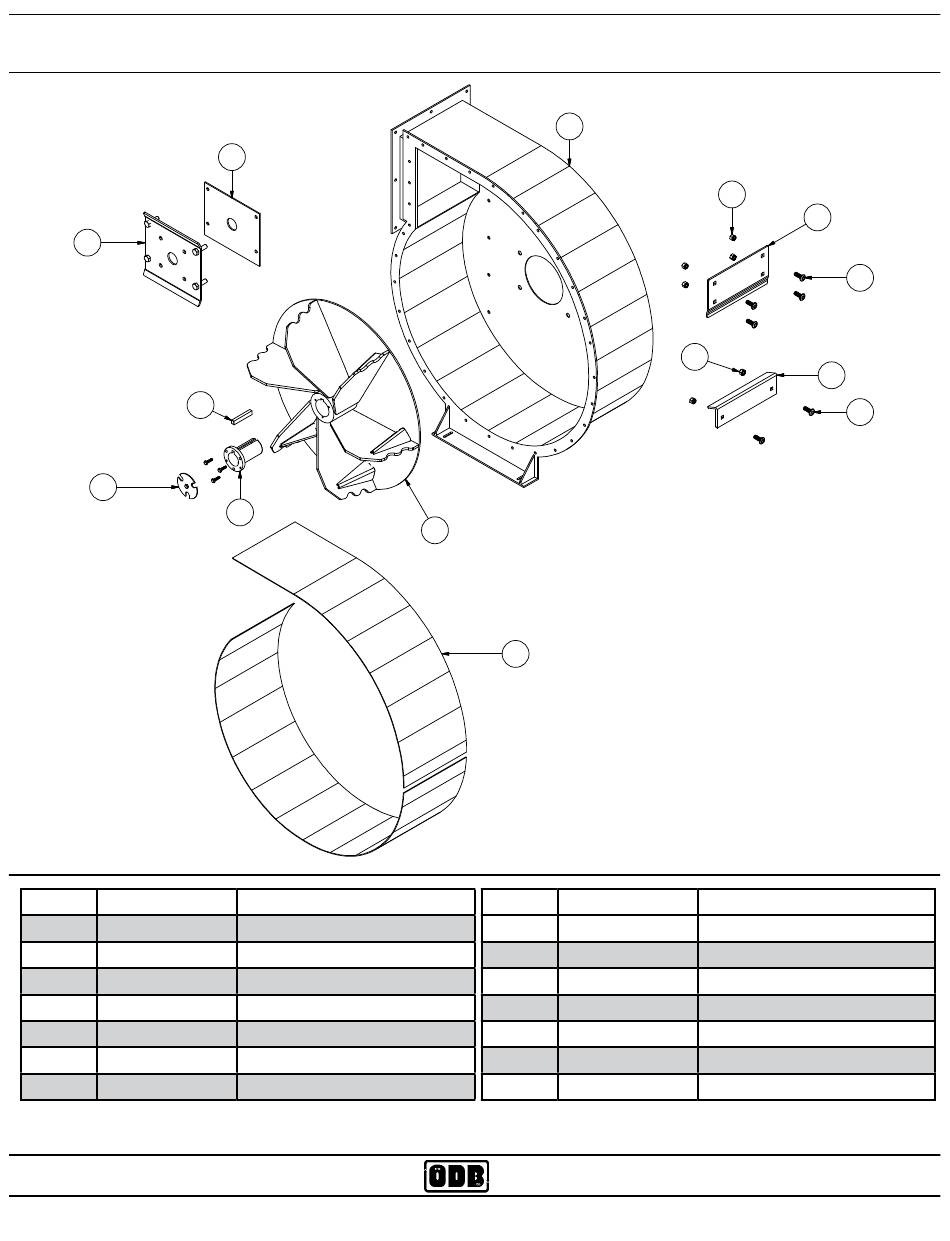 ODB