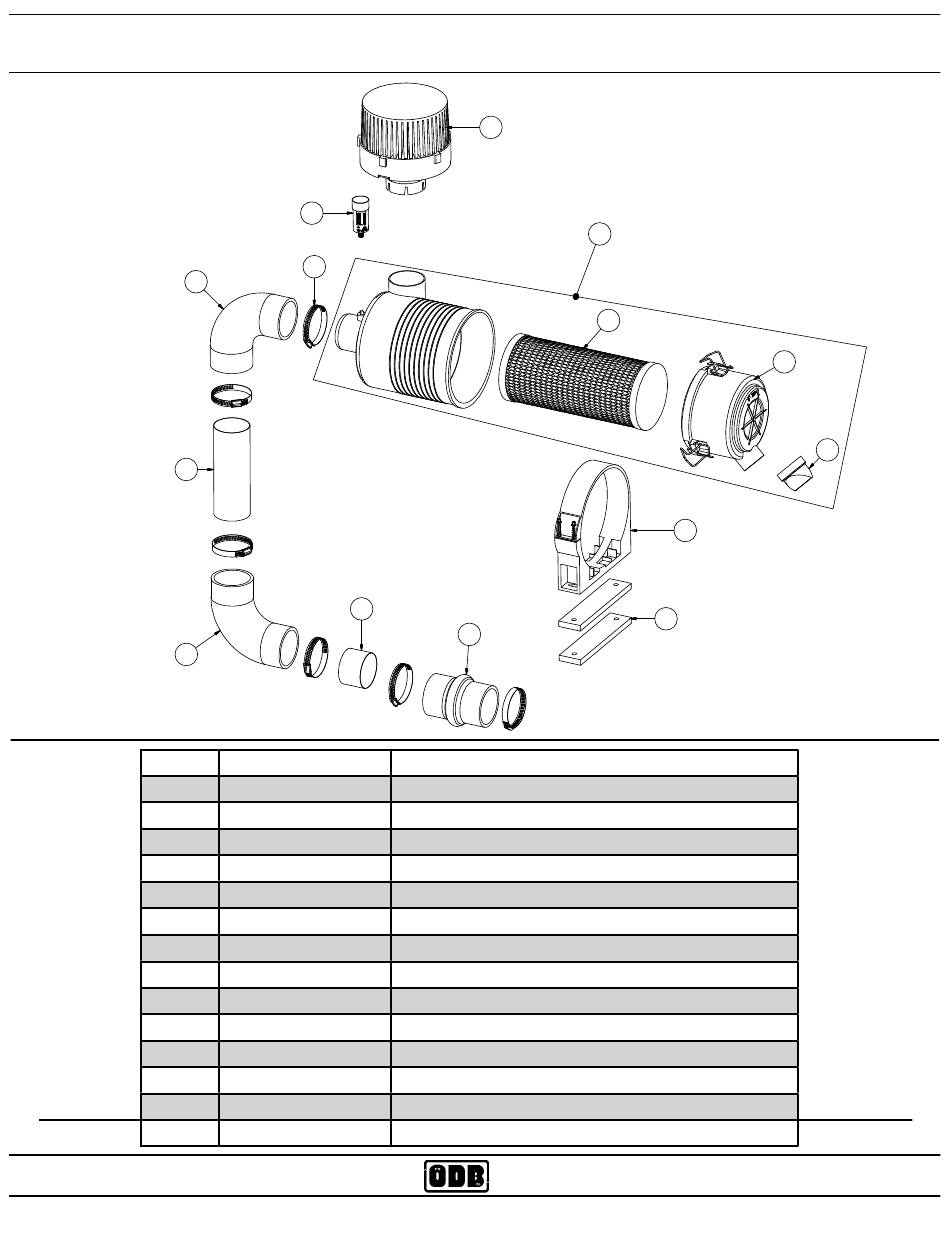 ODB