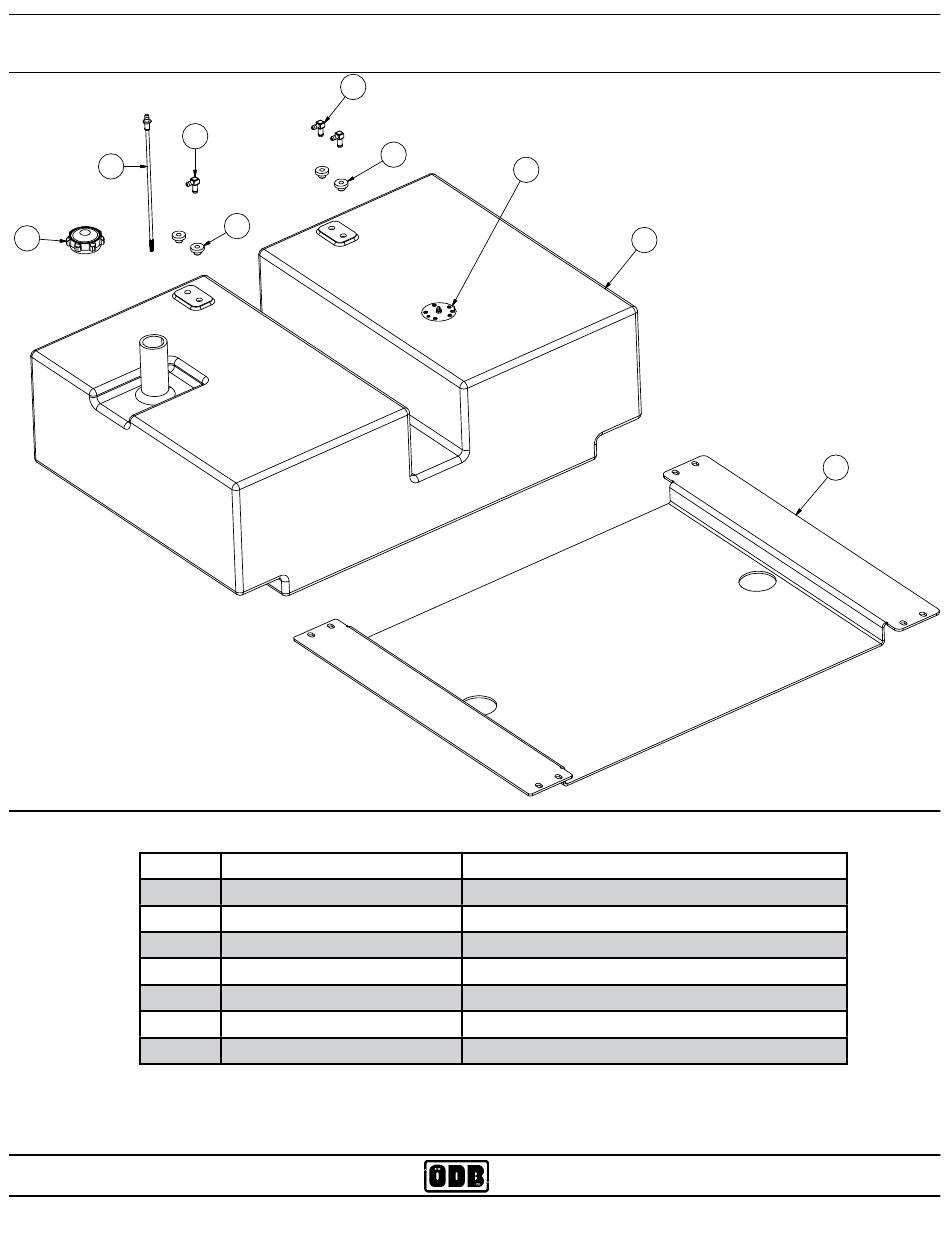 ODB