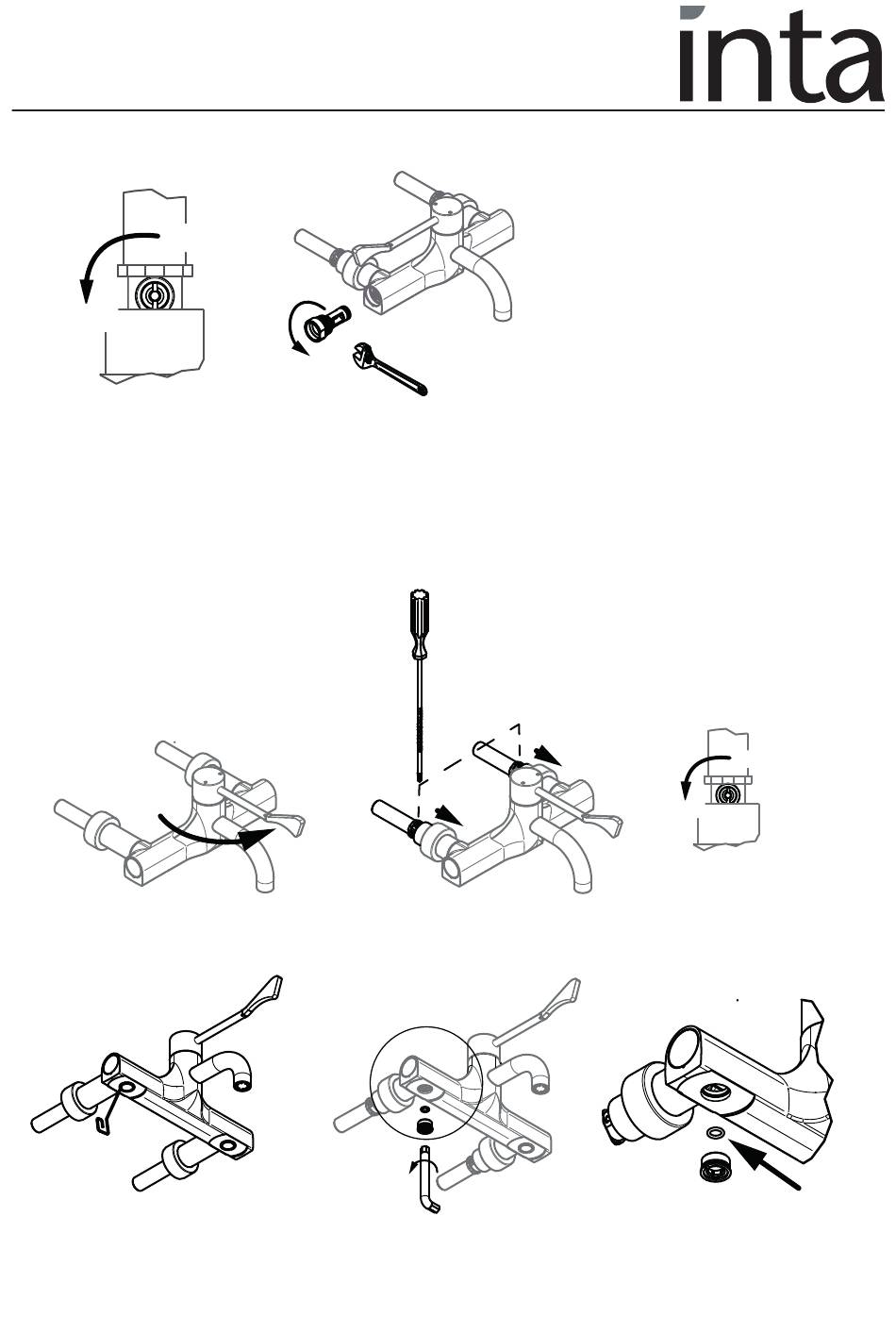 inta