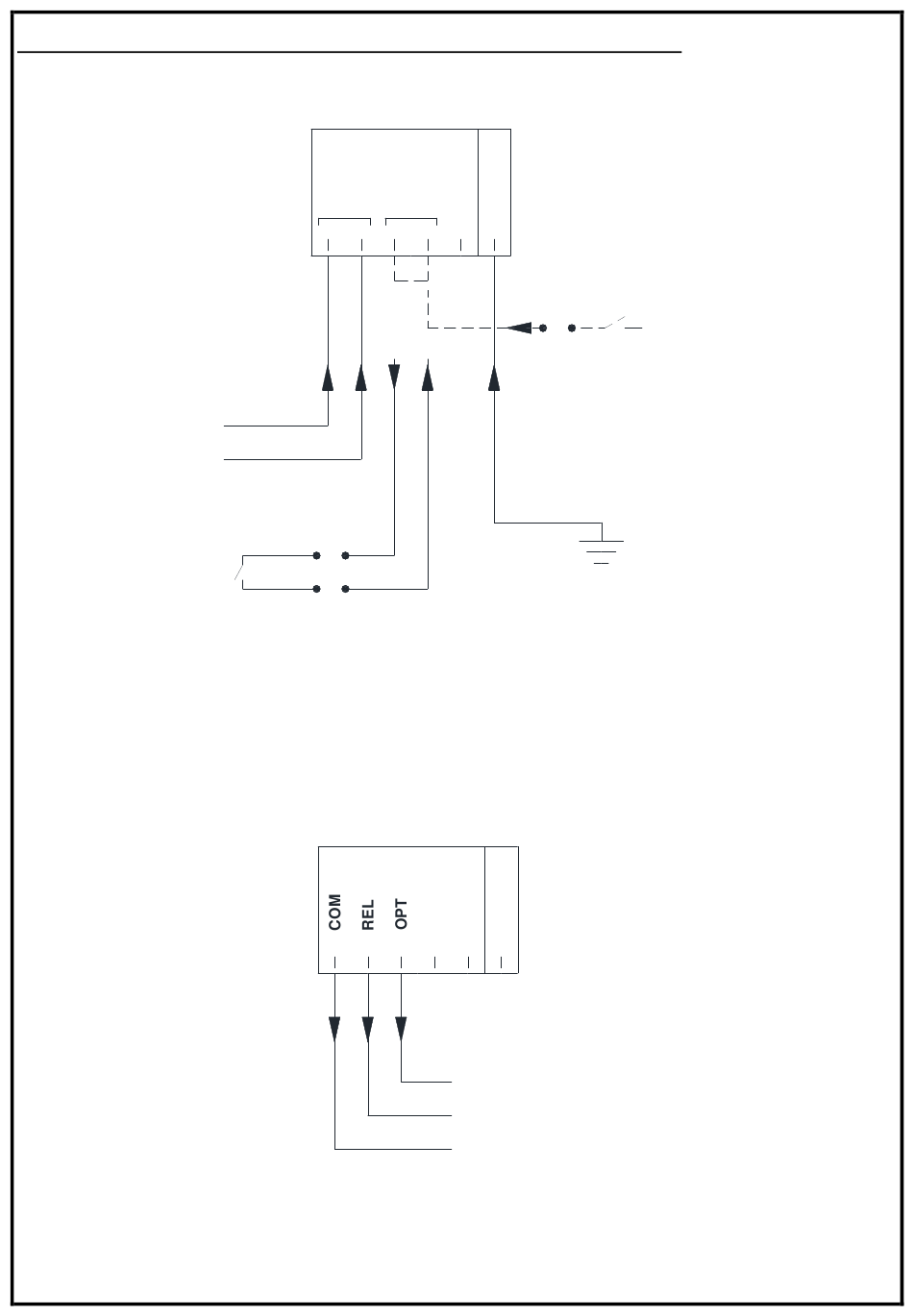 COM
REL
OPT