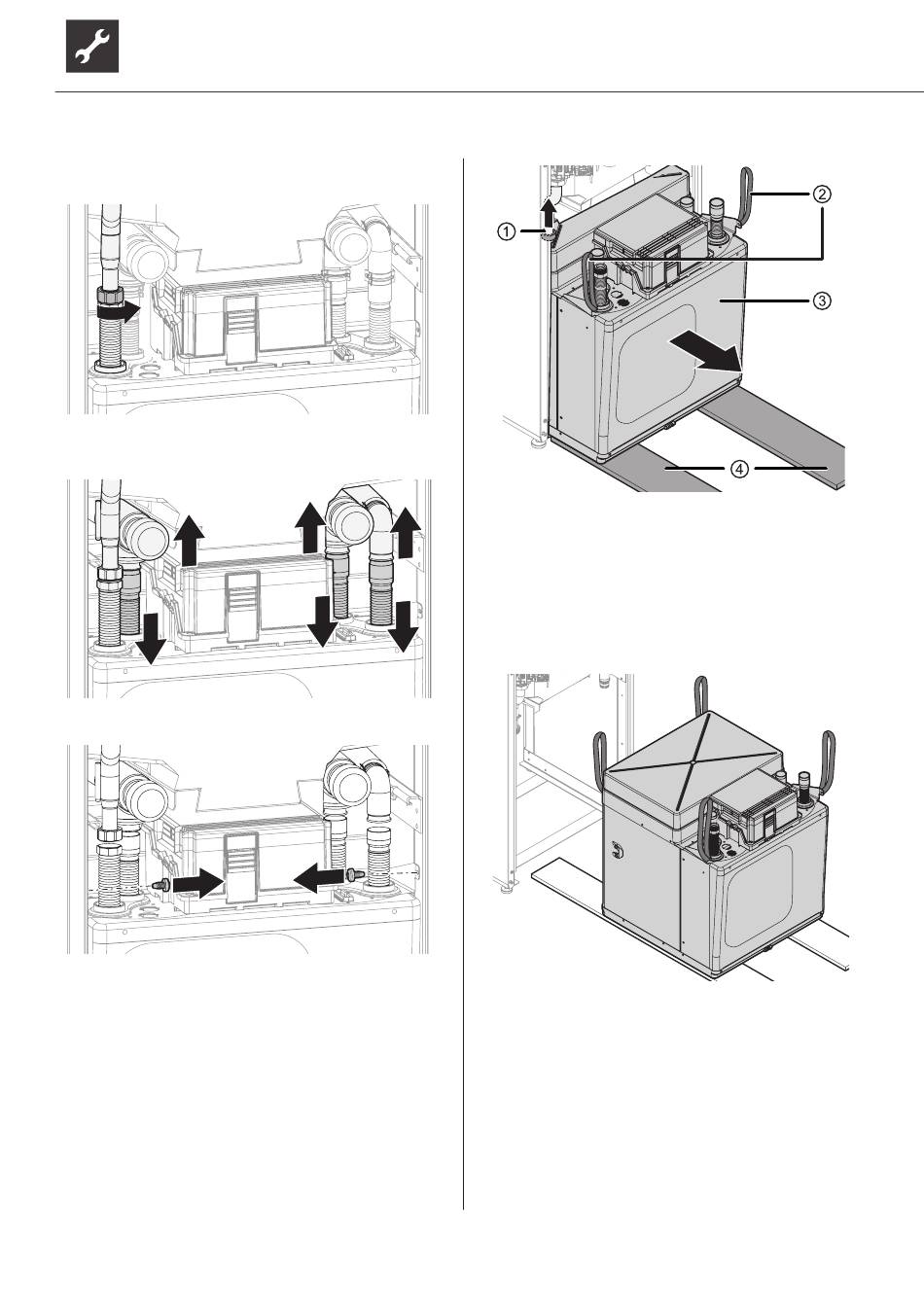 ①
②
③
④