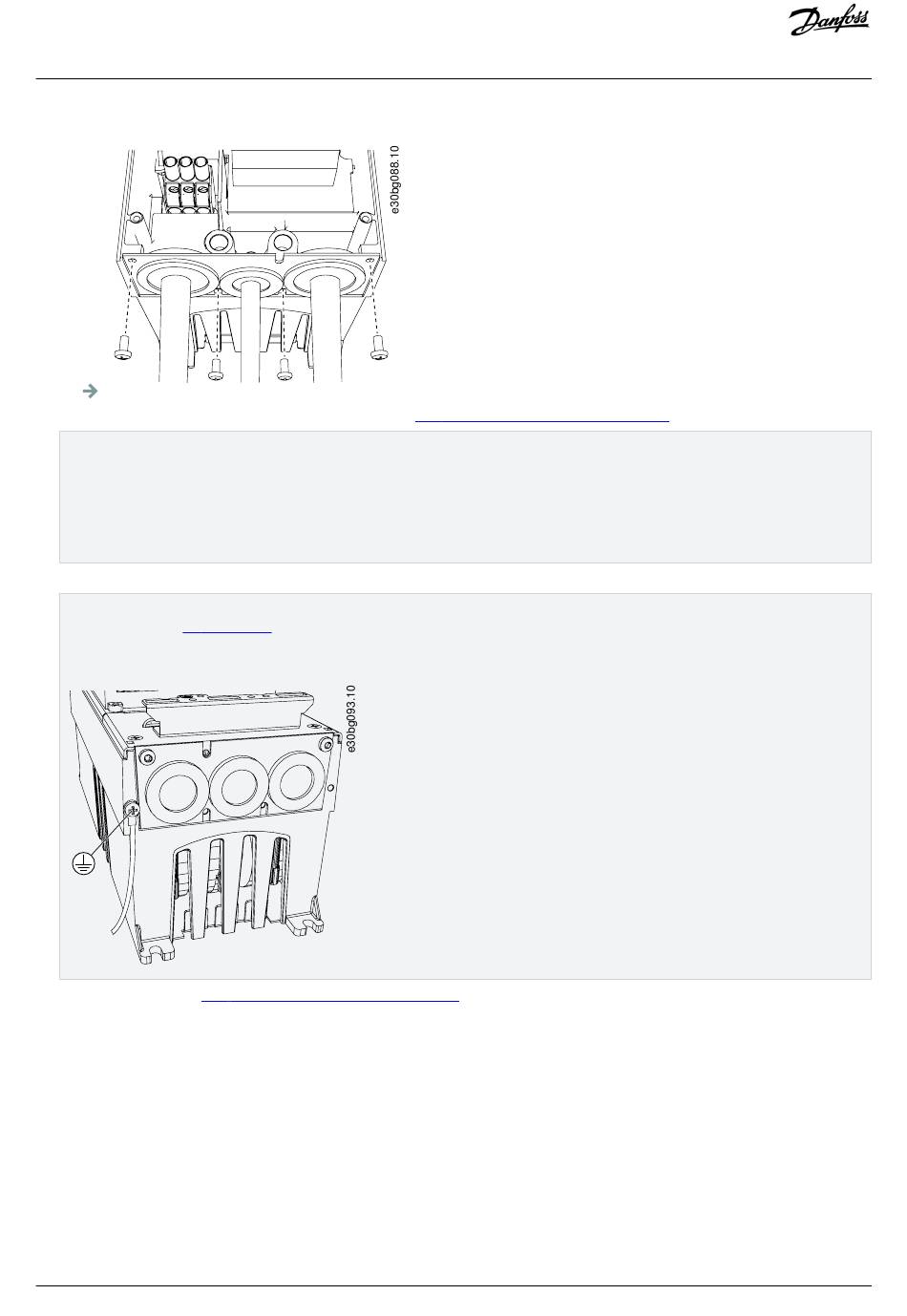 Danfoss

e30bg088.10

e30bg093.10