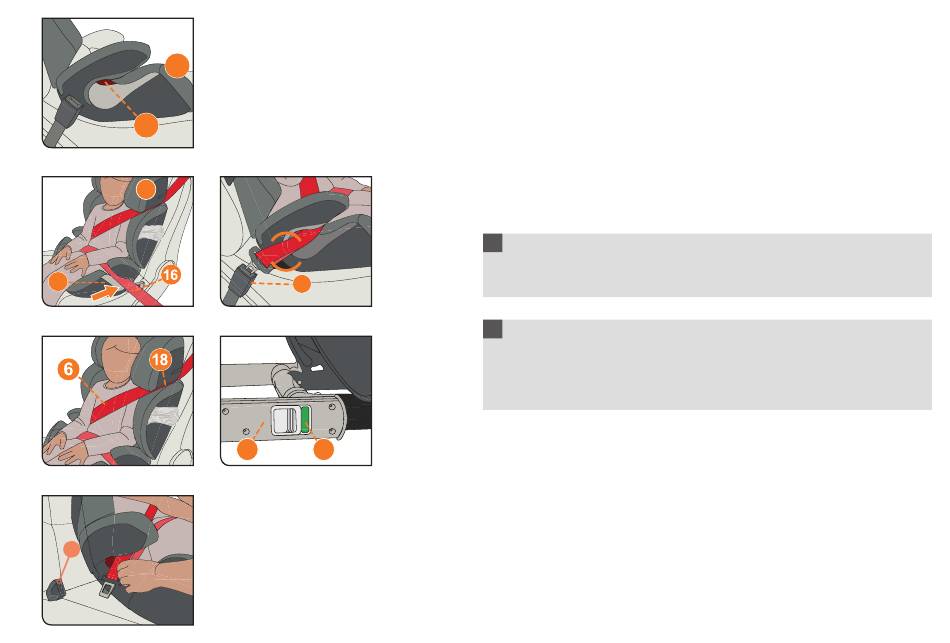 16

6

18