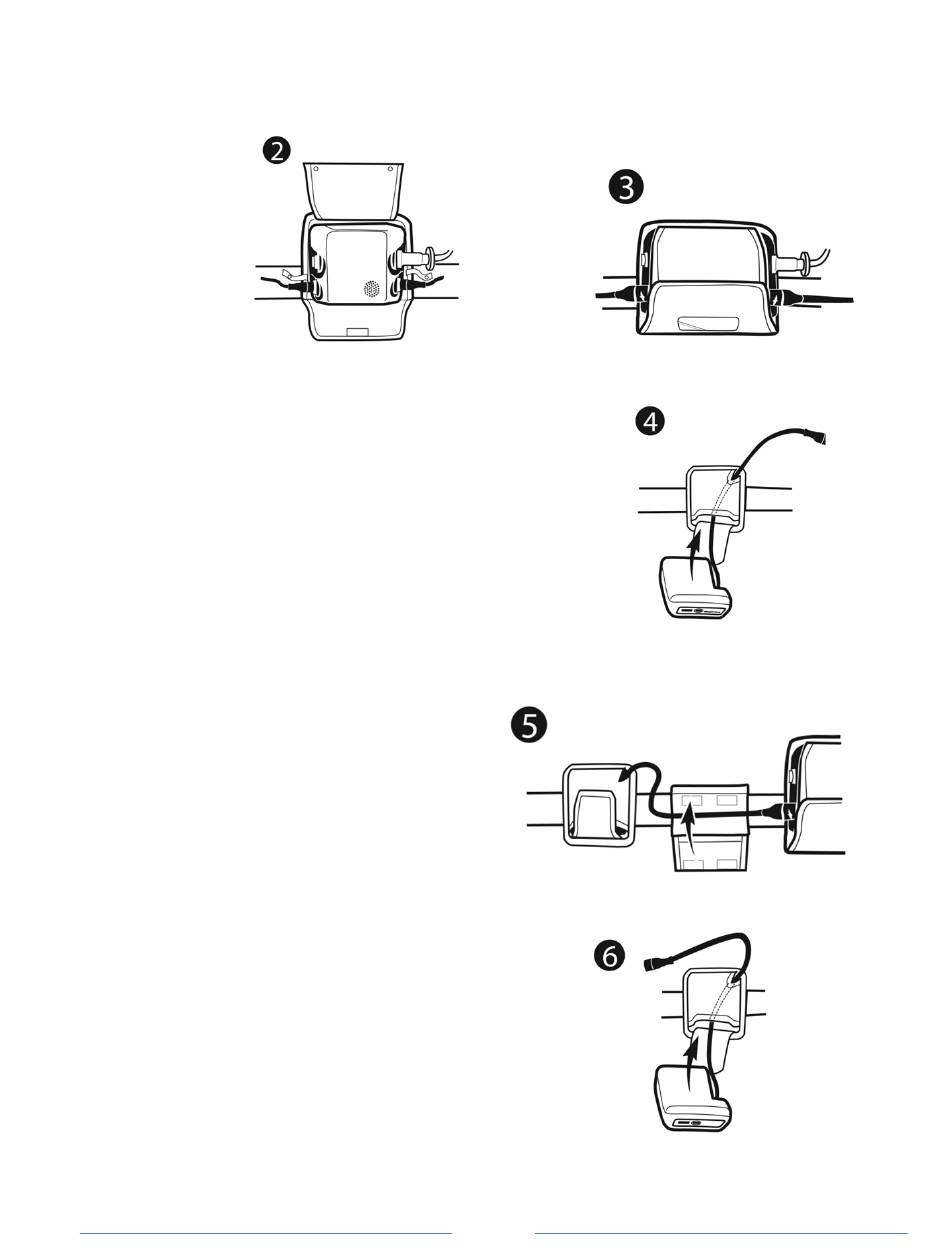 2

3

4

5

6