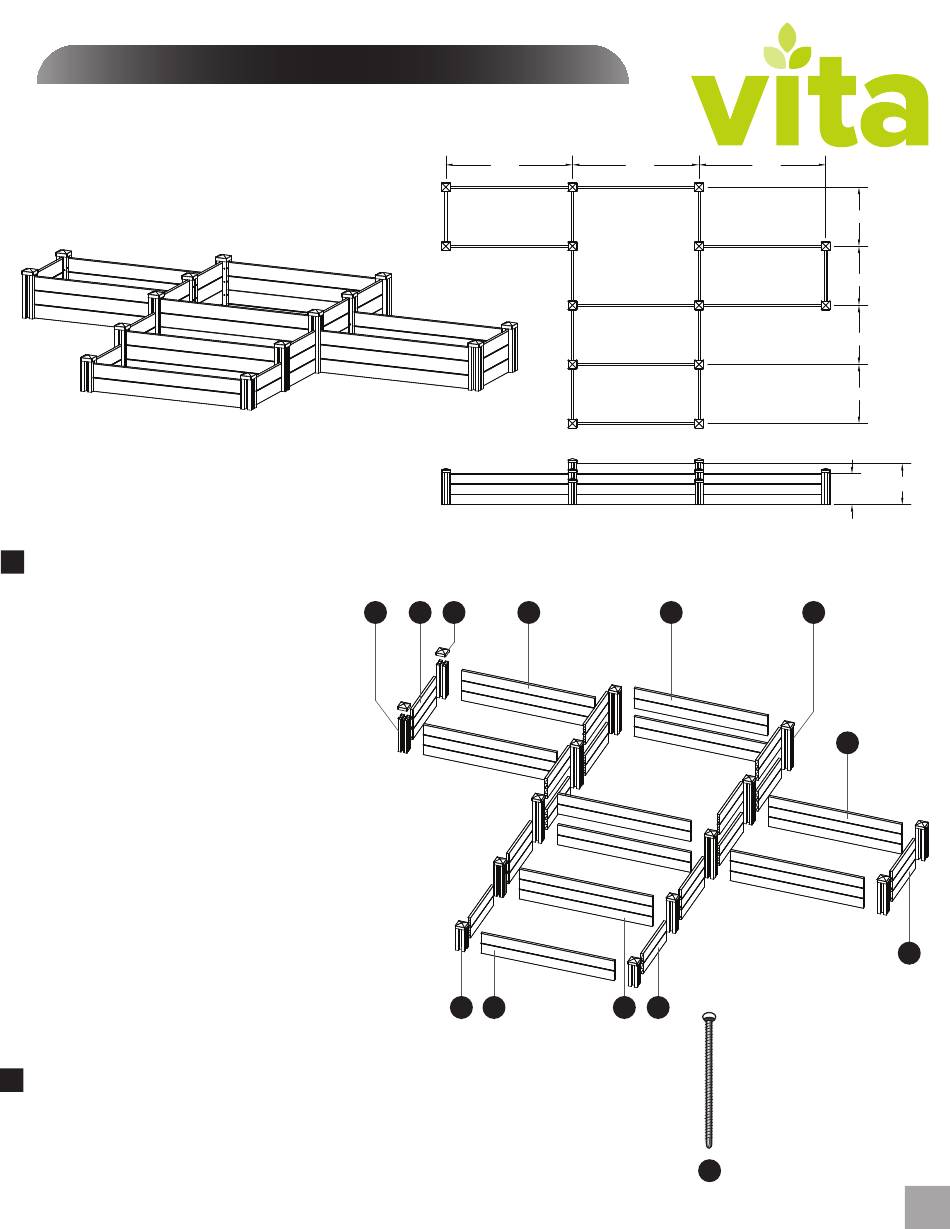 vita