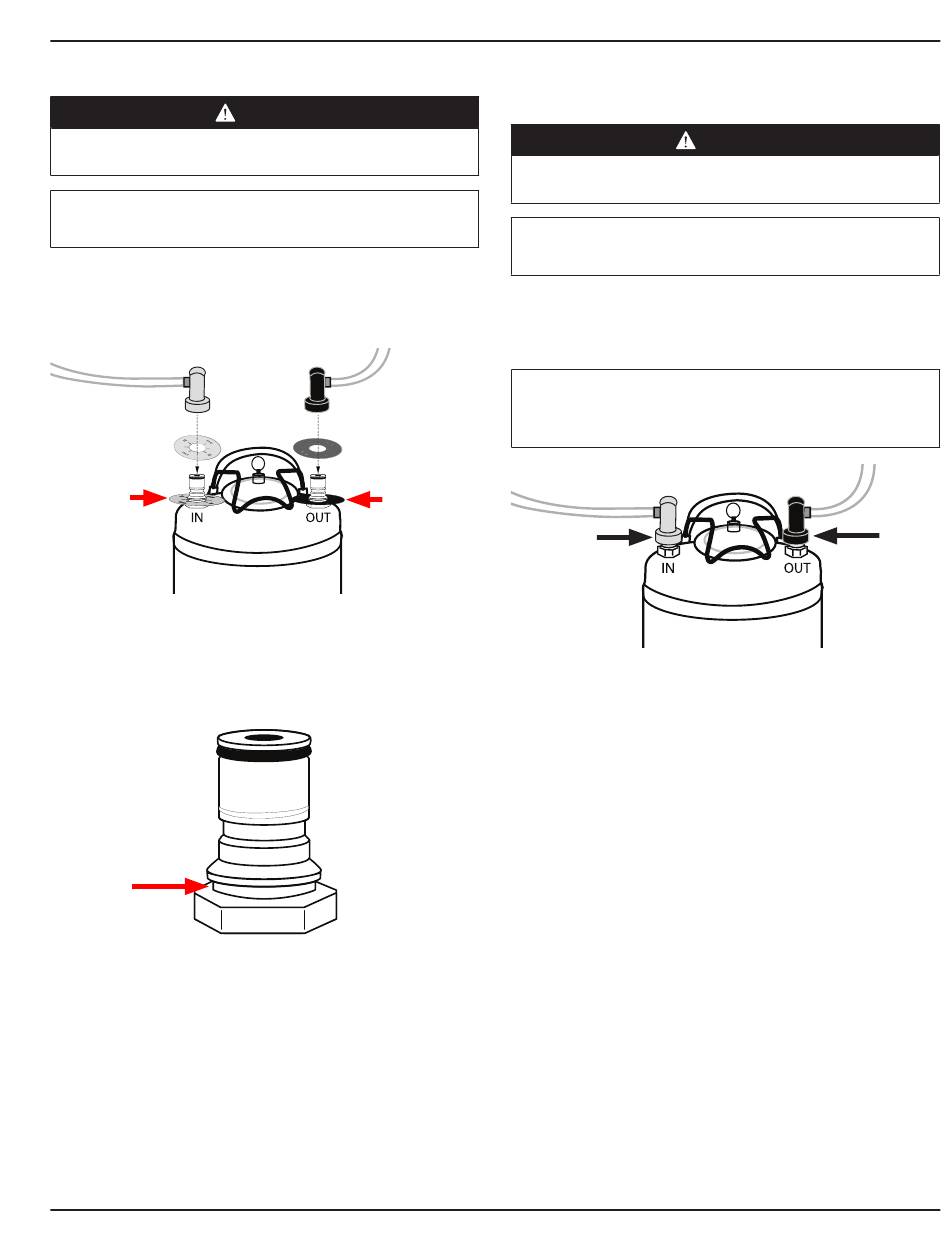 IN

OUT

IN

OUT