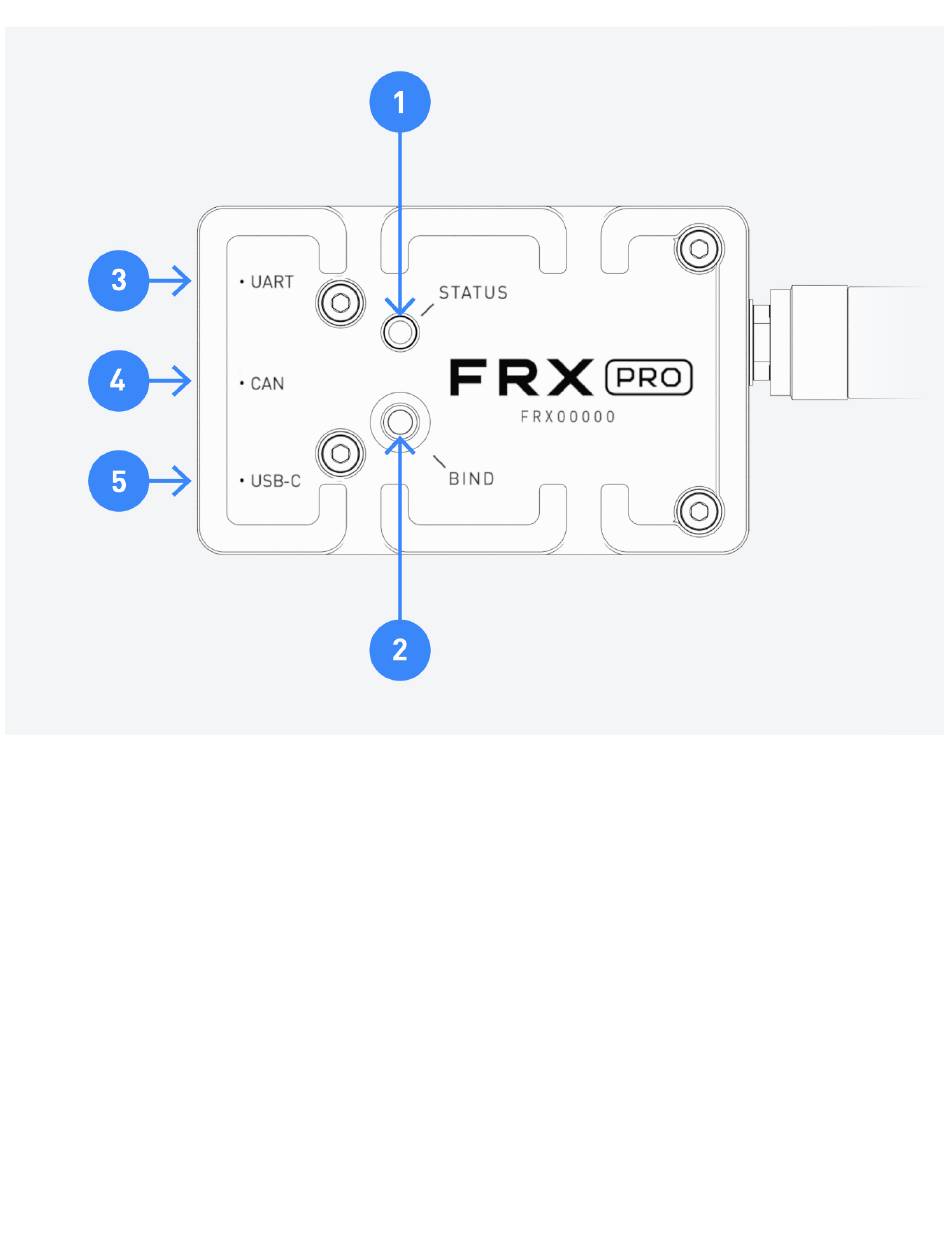 1

3

• UART

STATUS

4

• CAN

FRX PRO

FRX00000

5

• USB-C

BIND

2