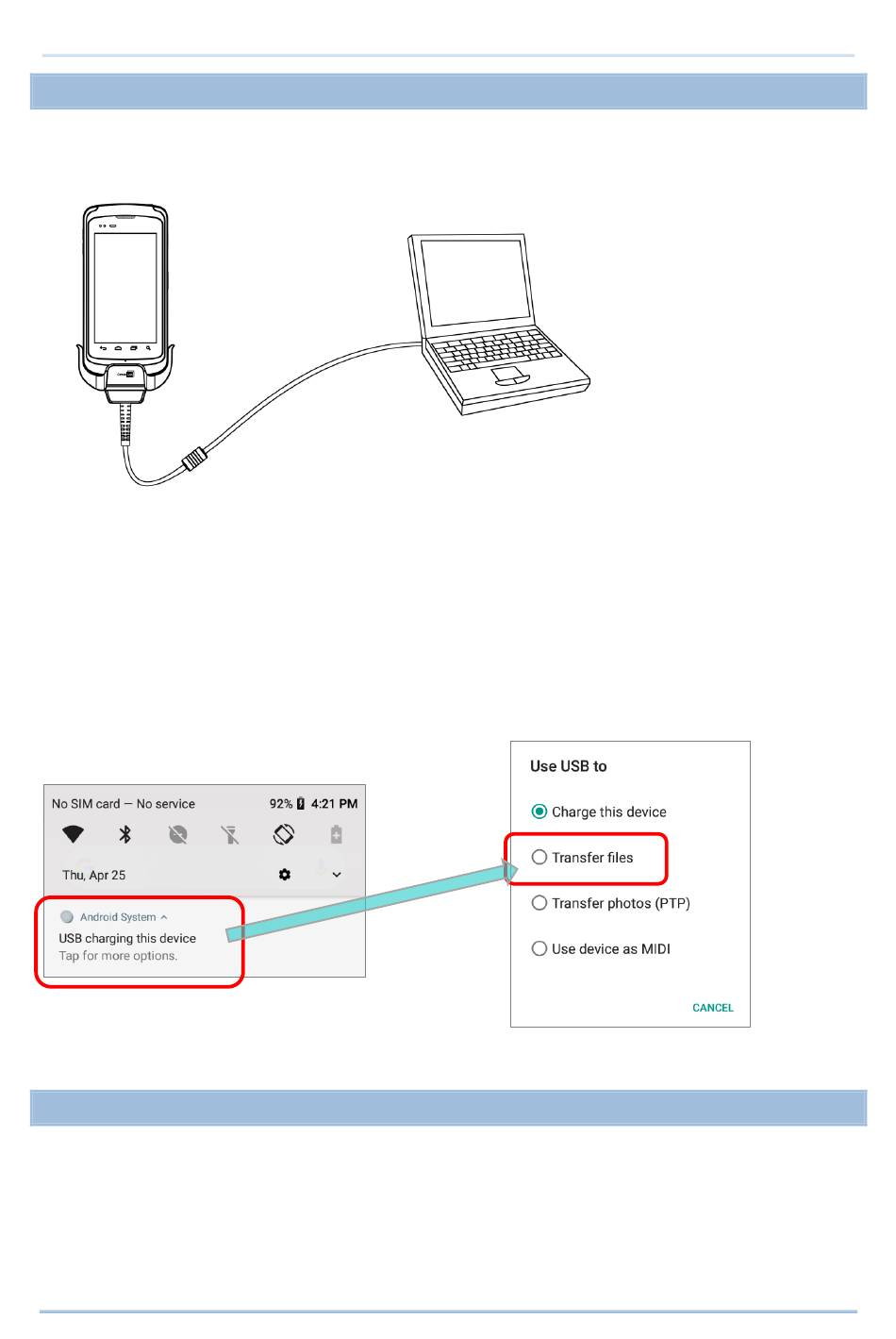 No SIM card — No service

92% 4:21 PM

Thu, Apr 25

Android System

USB charging this device

Tap for more options.

Use USB to

Charge this device

Transfer files

Transfer photos (PTP)

Use device as MIDI

CANCEL