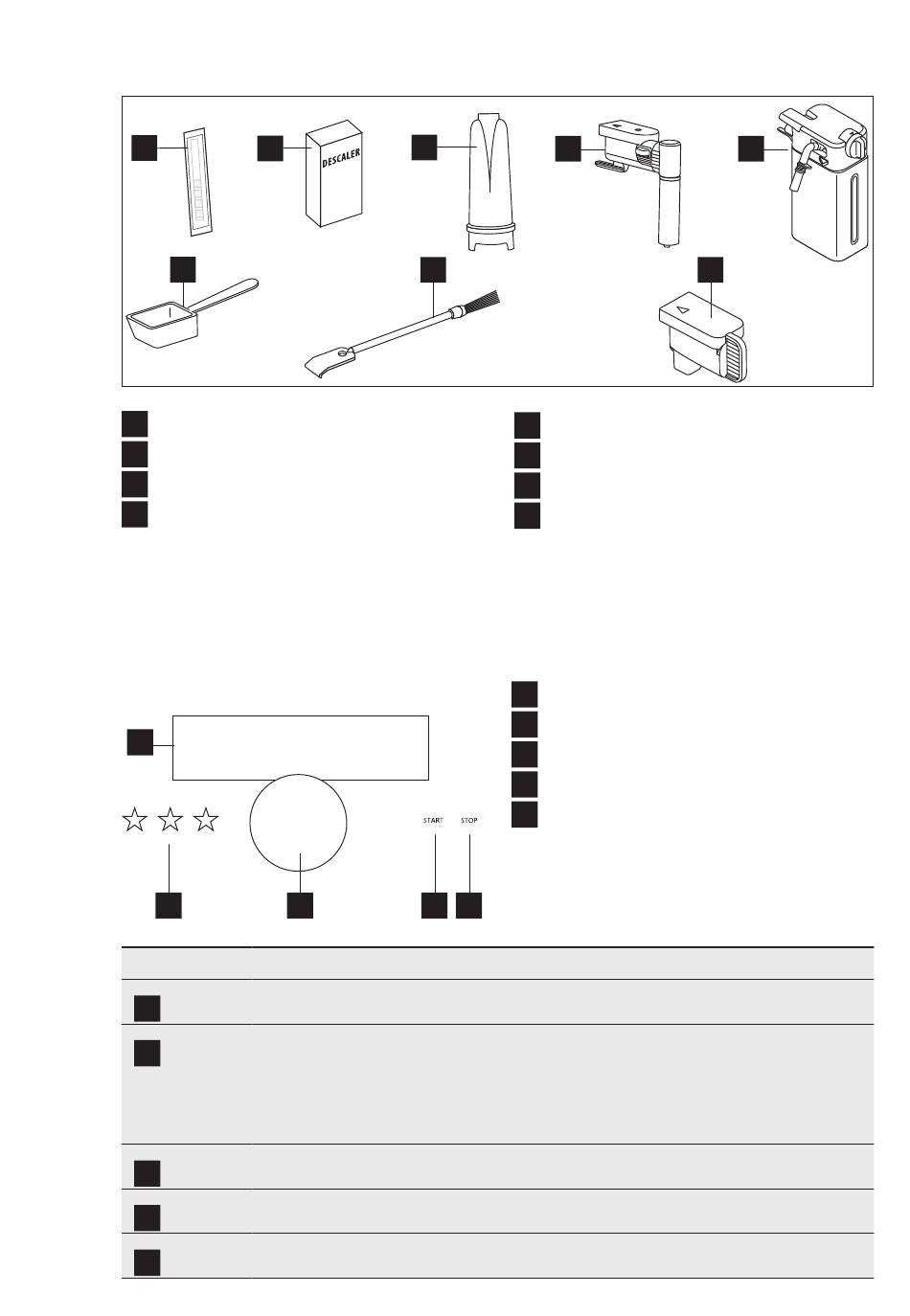 DESCALER

START STOP