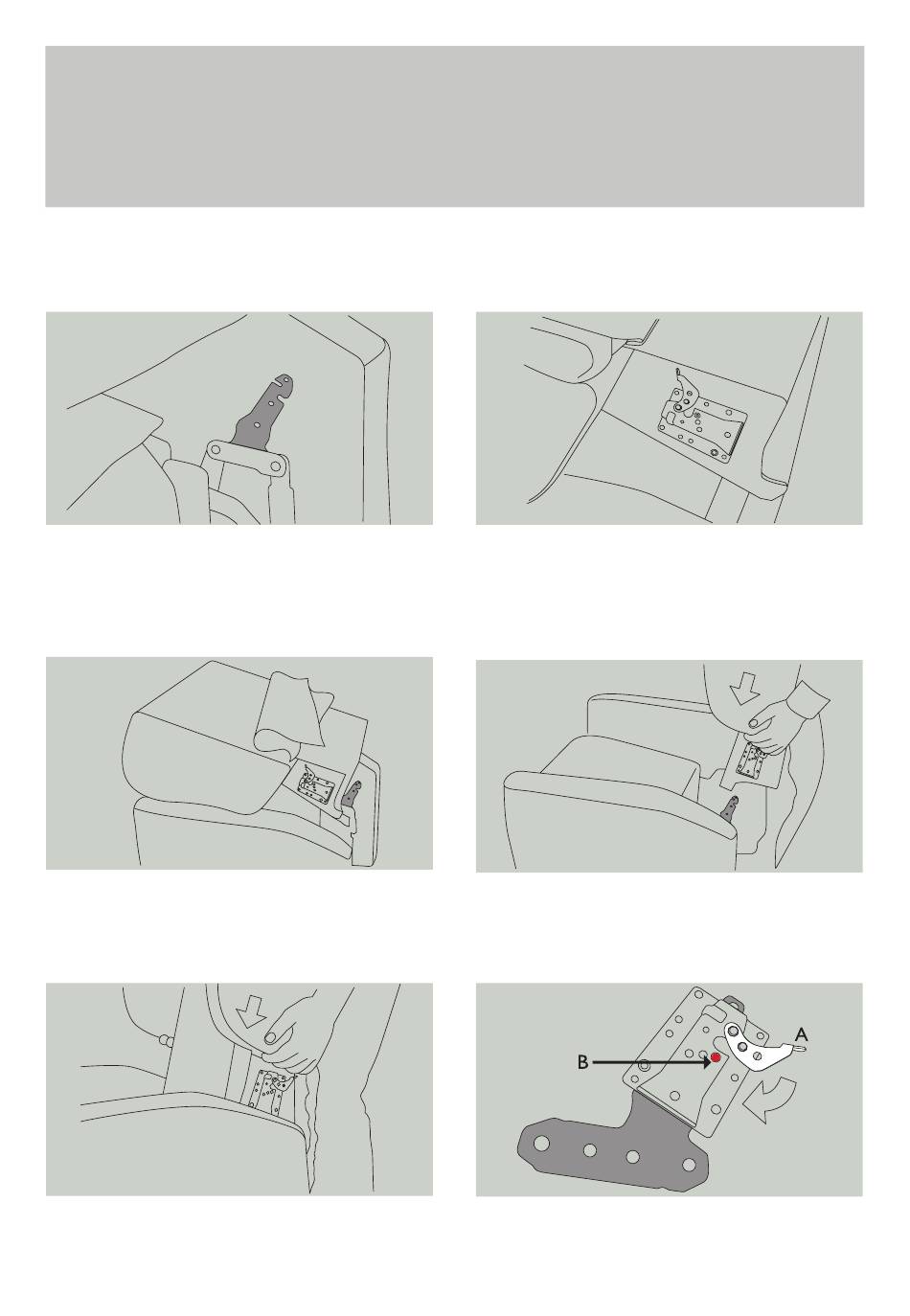 B
A