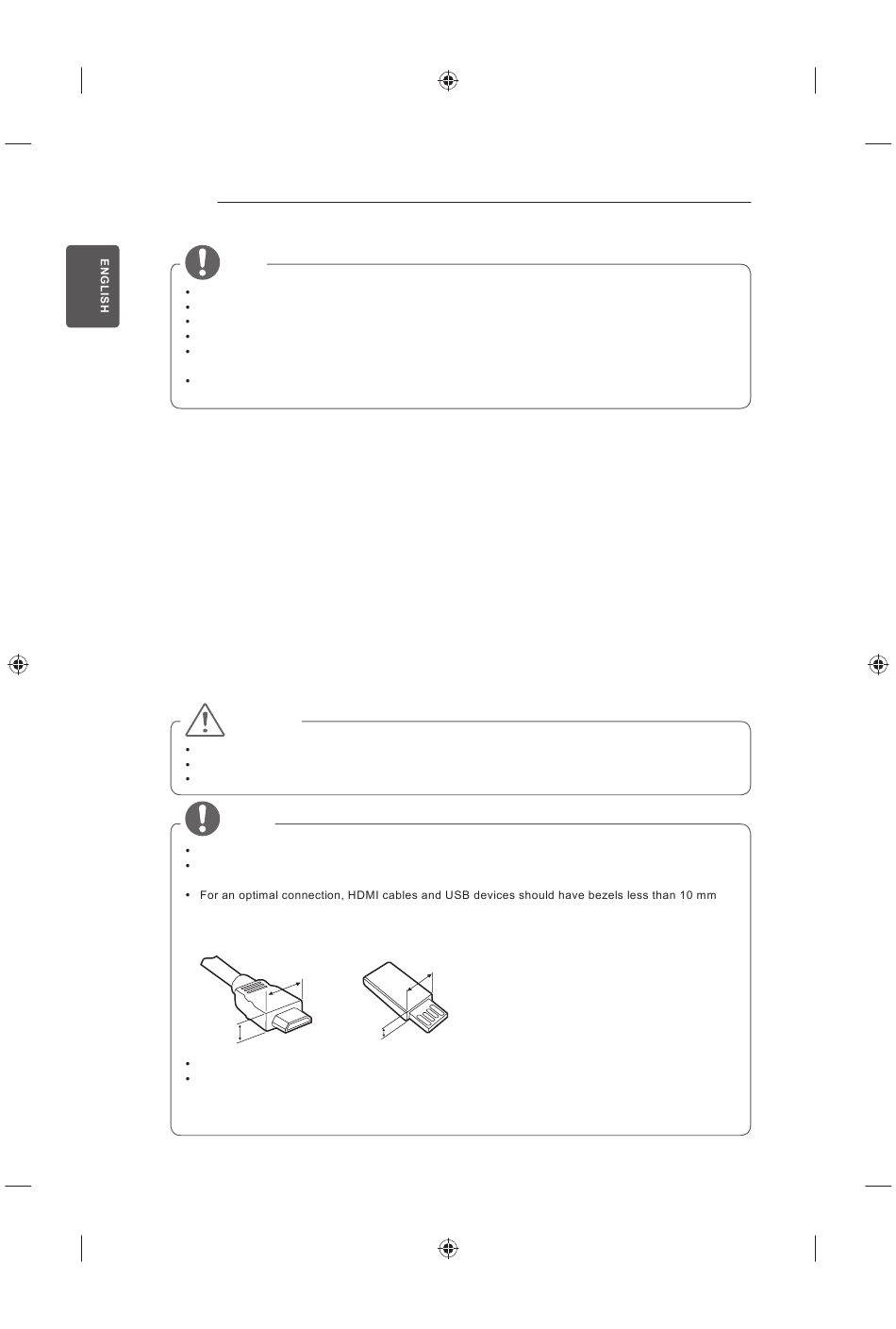 ENGLISH

For an optimal connection, HDMI cables and USB devices should have bezels less than 10 mm