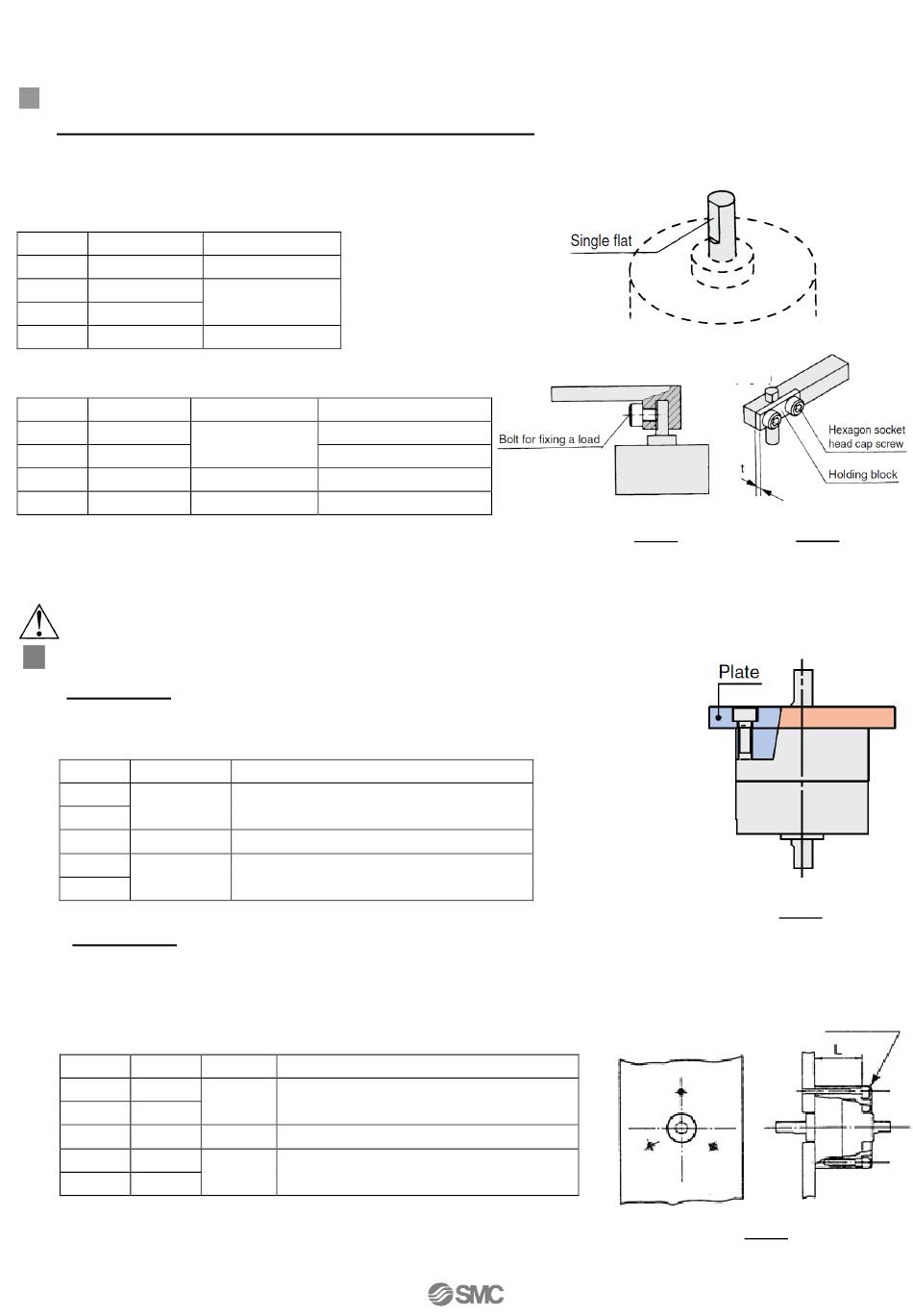 Single flat

Bolt for fixing a load

Hexagon socket head cap screw

Holding block

t

Plate

L

SMC