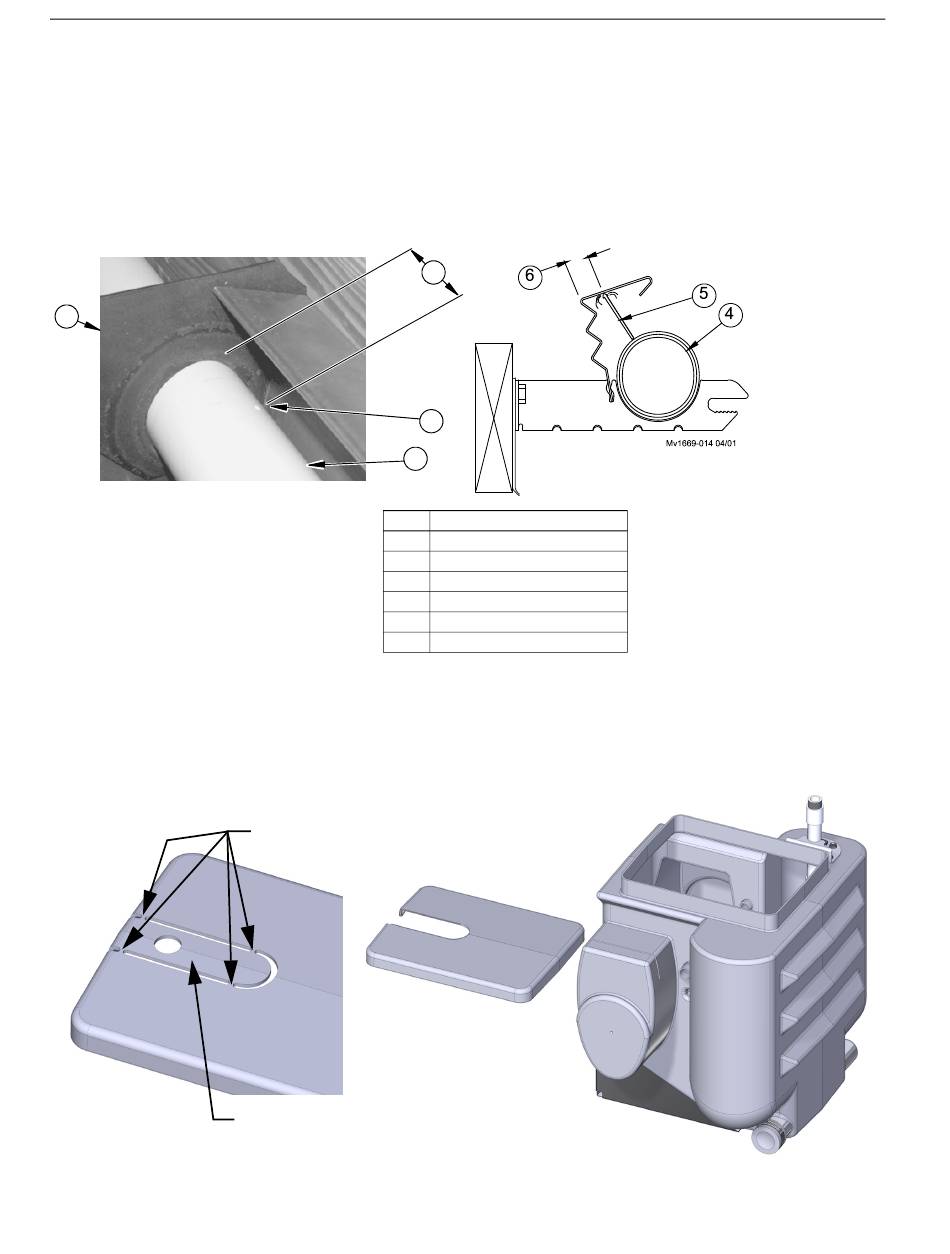 6

5

4

Mv1669-014 04/01