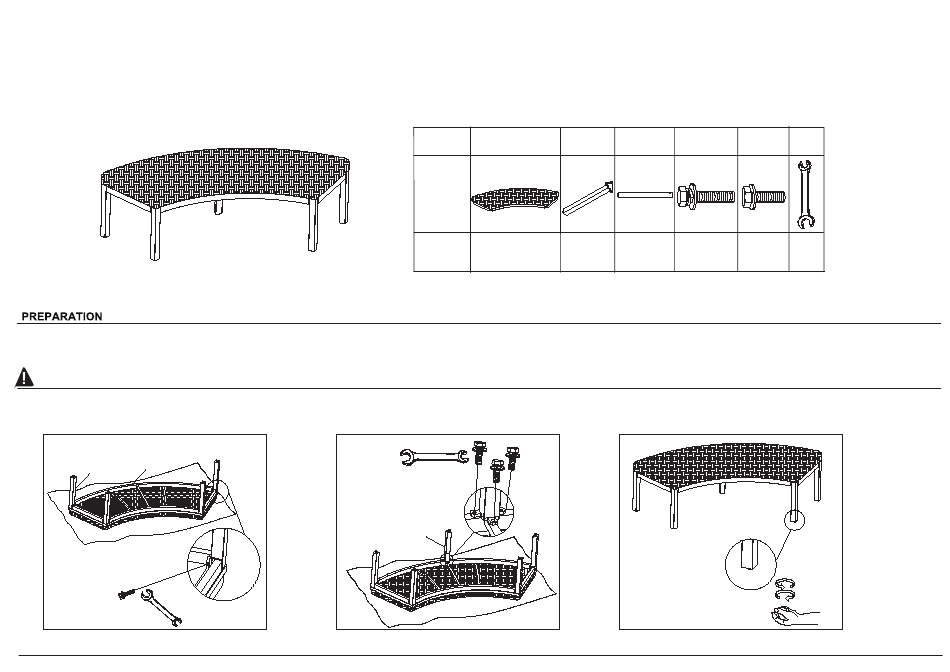 PREPARATION